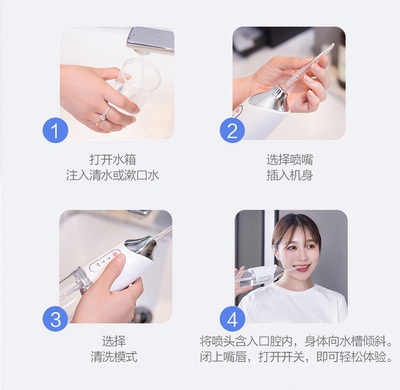 1

打开水箱
注入清水或漱口水

2

选择喷嘴
插入机身

3

选择
清洗模式

4

将喷头含入口腔内，身体向水槽倾斜。
闭上嘴唇，打开开关，即可轻松体验。