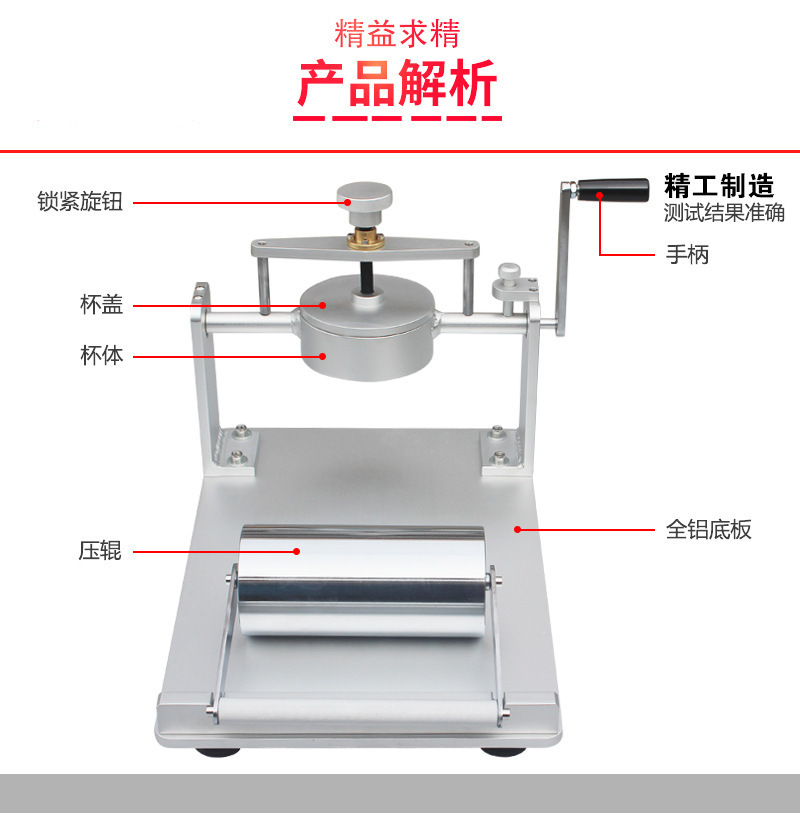 精益求精
产品解析

锁紧旋钮

精工制造
测试结果准确

手柄

杯盖

杯体

全铝底板

压辊