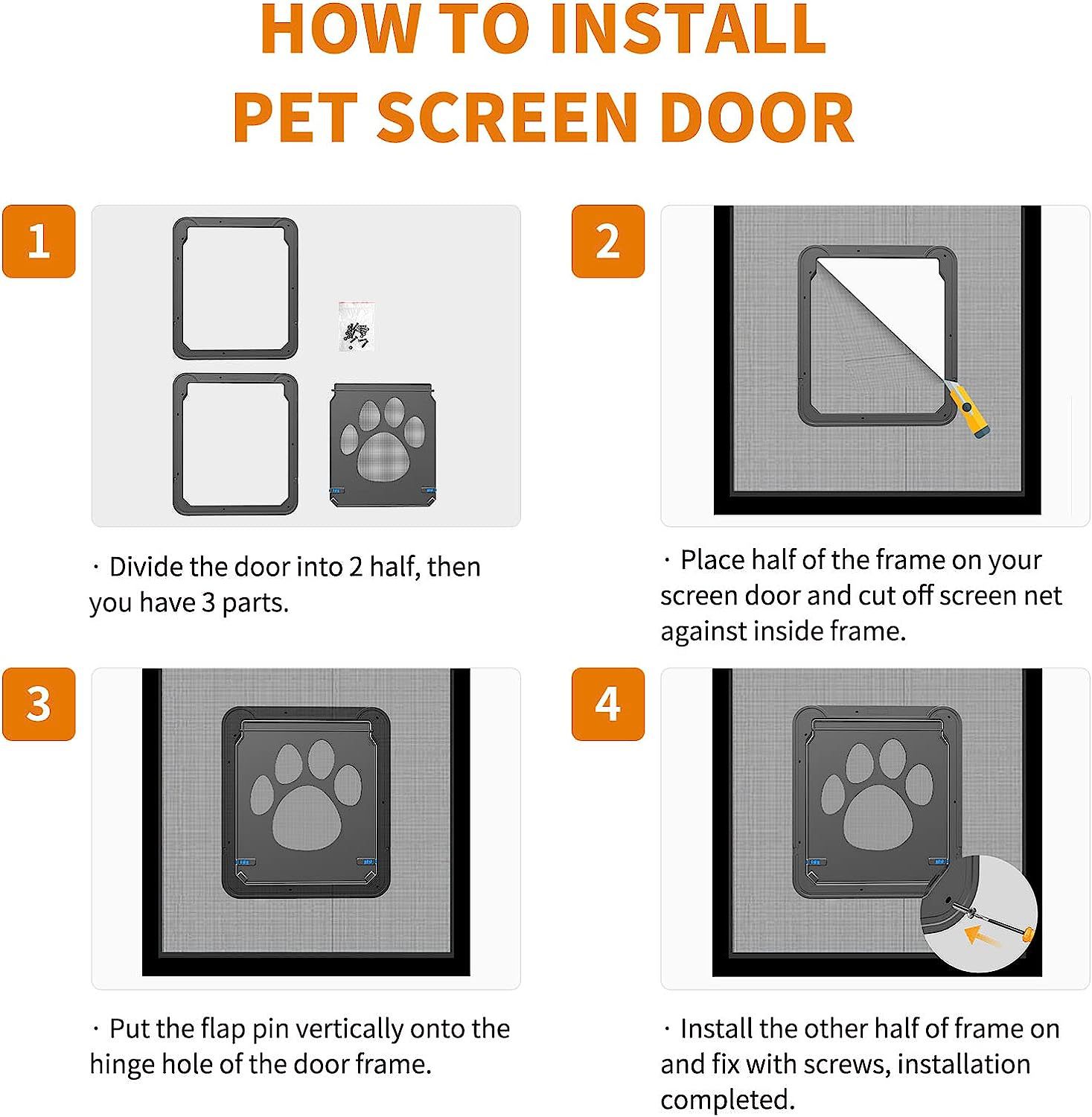 HOW TO INSTALL PET SCREEN DOOR

1

· Divide the door into 2 half, then you have 3 parts.

2

· Place half of the frame on your screen door and cut off screen net against inside frame.

3

· Put the flap pin vertically onto the hinge hole of the door frame.

4

· Install the other half of frame on and fix with screws, installation completed.