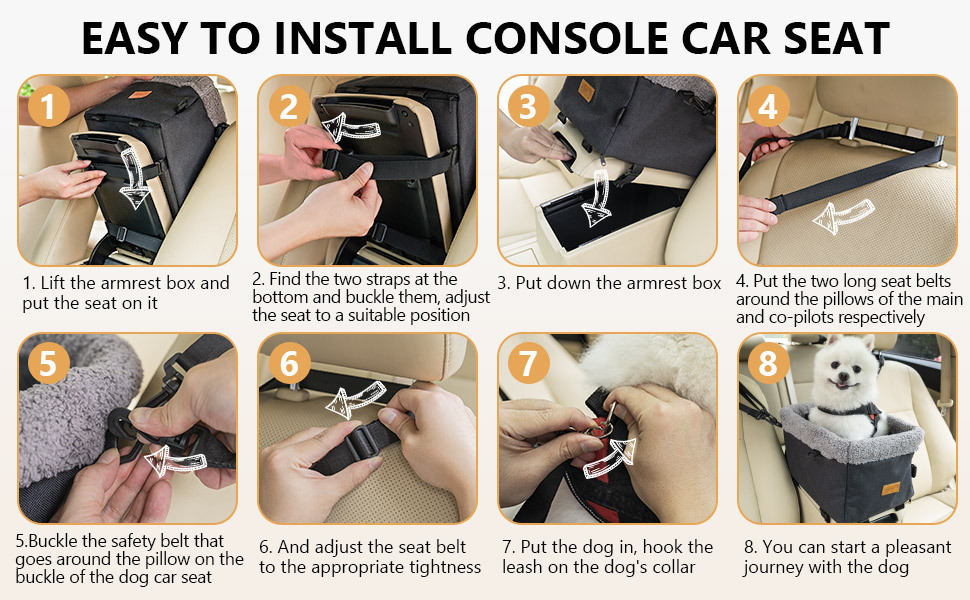 EASY TO INSTALL CONSOLE CAR SEAT

1

1. Lift the armrest box and put the seat on it

2

2. Find the two straps at the bottom and buckle them, adjust the seat to a suitable position

3

3. Put down the armrest box

4

4. Put the two long seat belts around the pillows of the main and co-pilots respectively

5

5.Buckle the safety belt that goes around the pillow on the buckle of the dog car seat

6

6. And adjust the seat belt to the appropriate tightness

7

7. Put the dog in, hook the leash on the dog's collar

8

8. You can start a pleasant journey with the dog