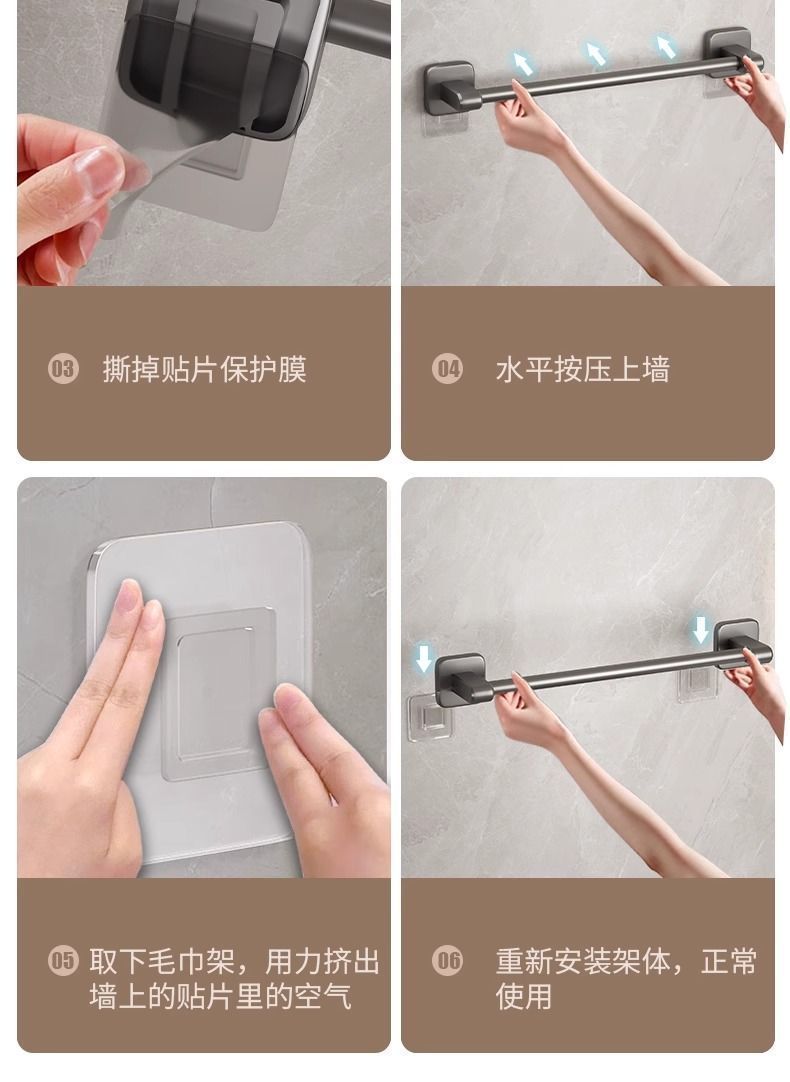 03 撕掉贴片保护膜

04 水平按压上墙

05 取下毛巾架，用力挤出墙上的贴片里的空气

06 重新安装架体，正常使用