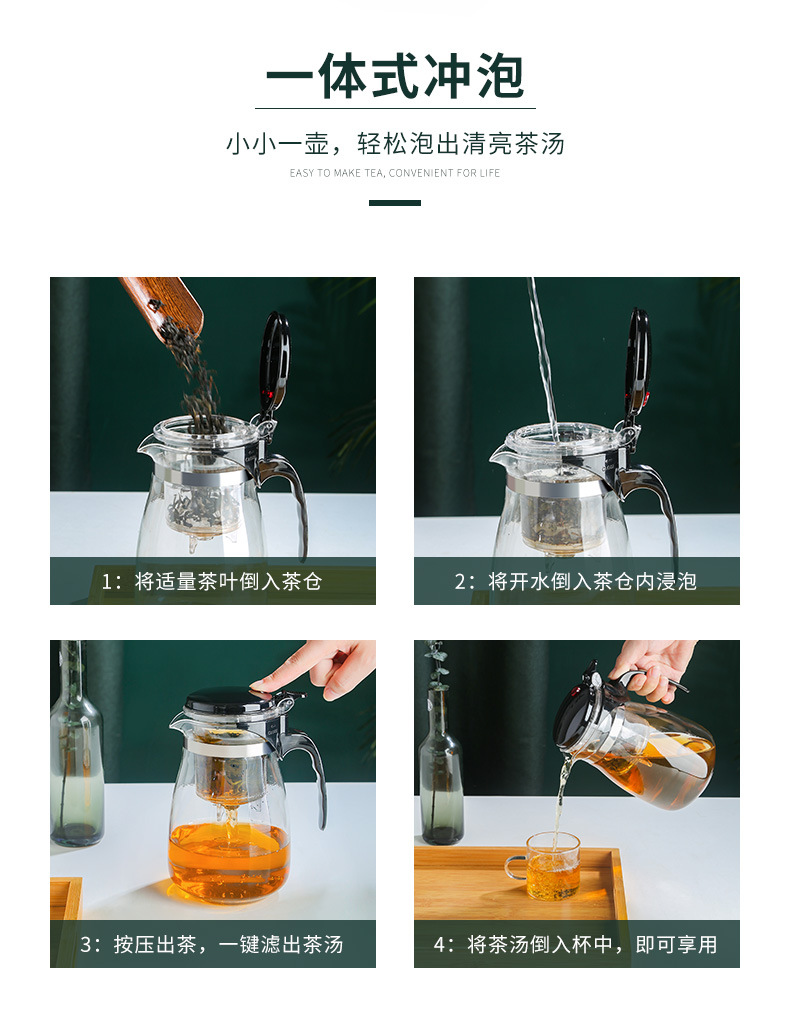 一体式冲泡

小小一壶，轻松泡出清亮茶汤

EASY TO MAKE TEA, CONVENIENT FOR LIFE

1：将适量茶叶倒入茶仓

2：将开水倒入茶仓内浸泡

3：按压出茶，一键滤出茶汤

4：将茶汤倒入杯中，即可享用