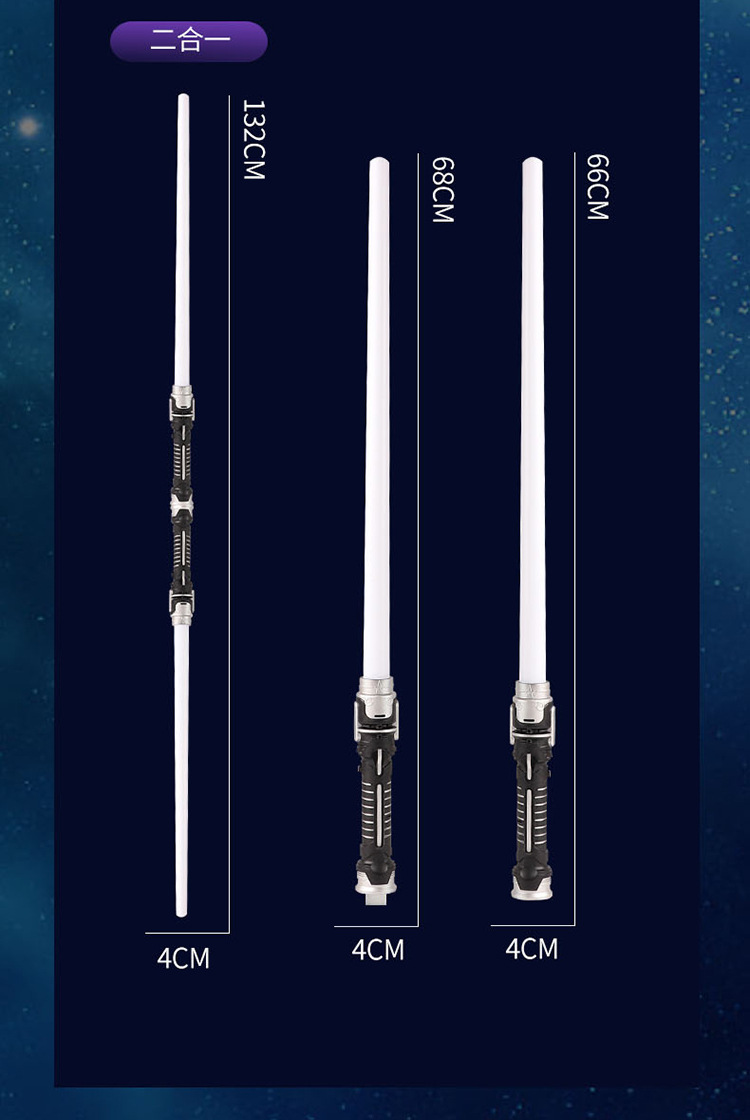 二合一

132CM

68CM

66CM

4CM

4CM

4CM