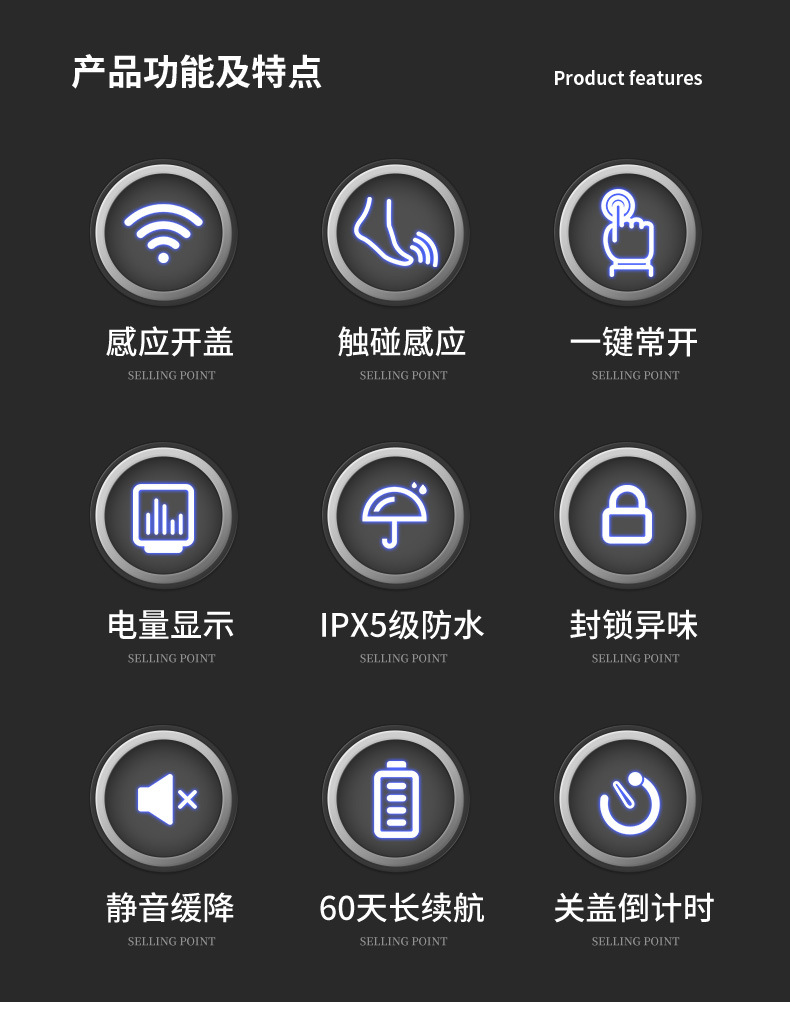 产品功能及特点

Product features

感应开盖
SELLING POINT

触碰感应
SELLING POINT

一键常开
SELLING POINT

电量显示
SELLING POINT

IPX5级防水
SELLING POINT

封锁异味
SELLING POINT

静音缓降
SELLING POINT

60天长续航
SELLING POINT

关盖倒计时
SELLING POINT