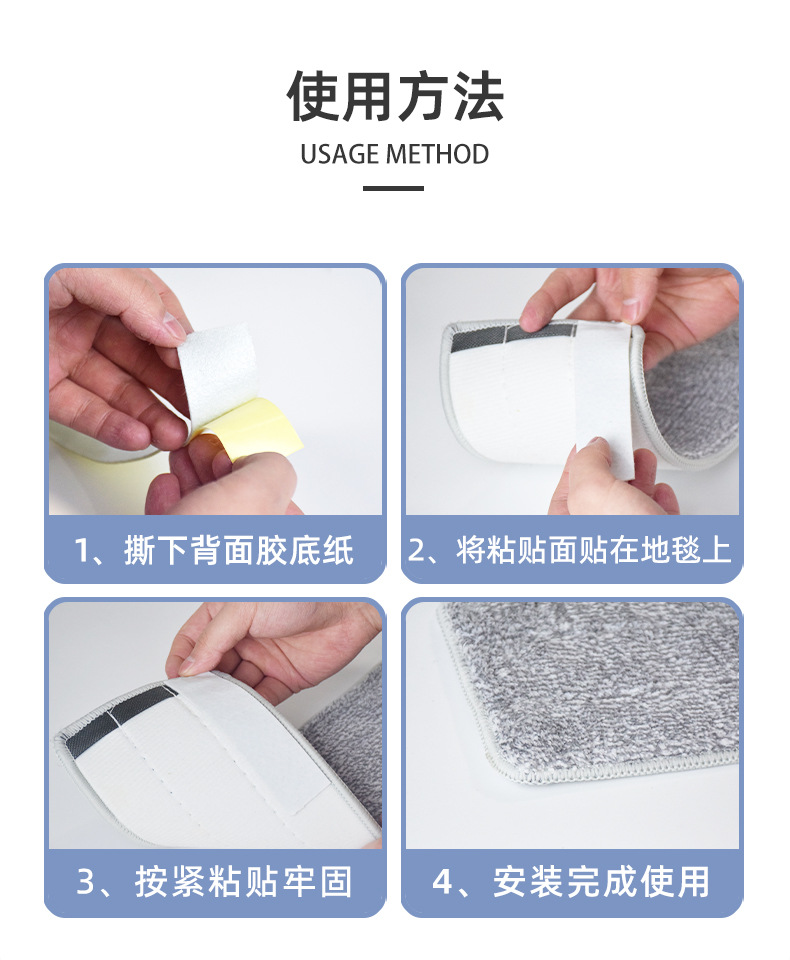 使用方法
USAGE METHOD

1、撕下背面胶底纸

2、将粘贴面贴在地毯上

3、按紧粘贴牢固

4、安装完成使用