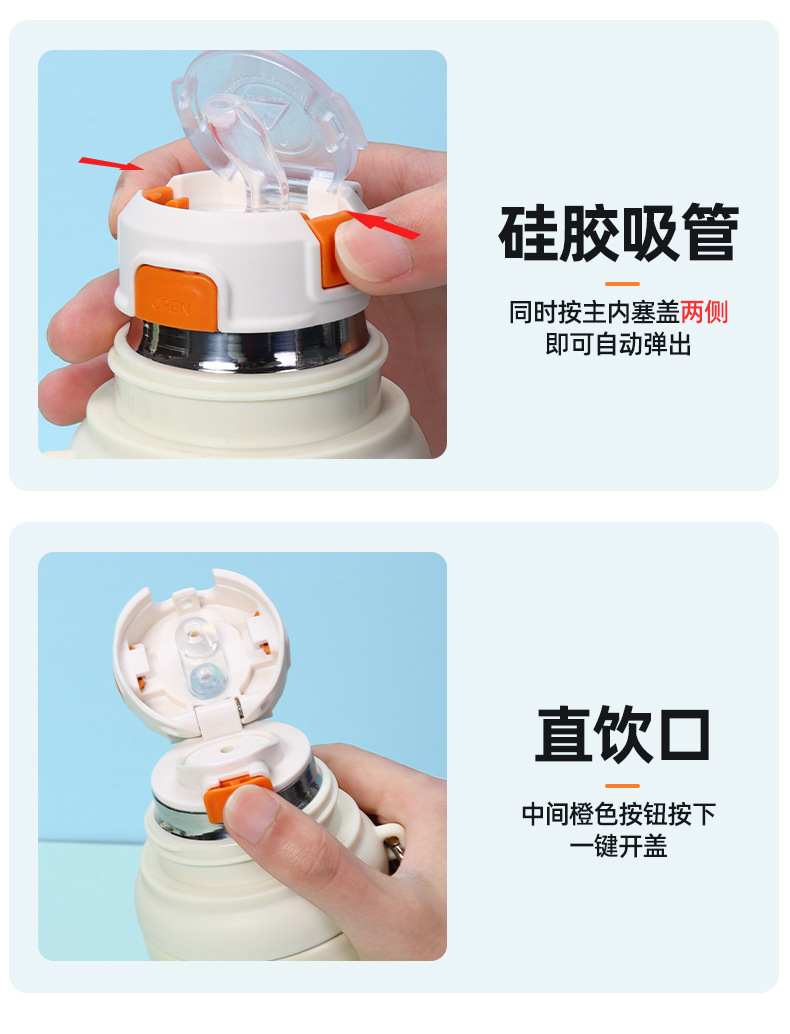 OPEN

硅胶吸管

同时按主内塞盖两侧
即可自动弹出

直饮口

中间橙色按钮按下
一键开盖