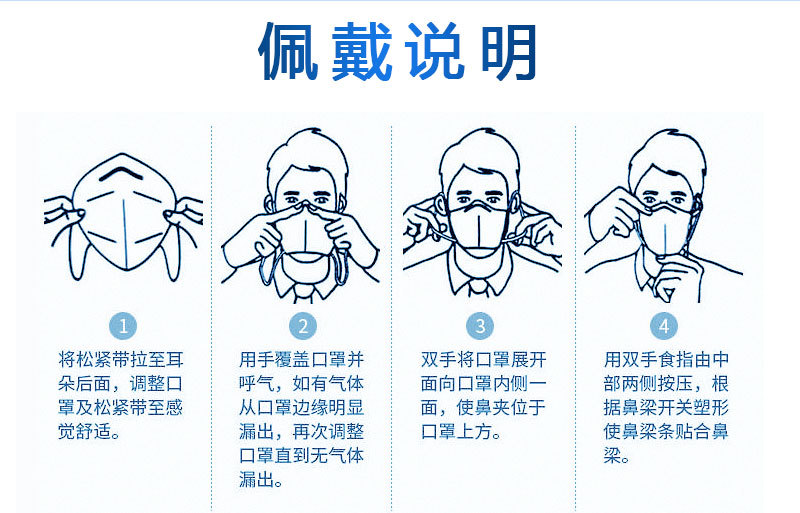 佩戴说明

1
将松紧带拉至耳朵后面，调整口罩及松紧带至感觉舒适。

2
用手覆盖口罩并呼气，如有气体从口罩边缘明显漏出，再次调整口罩直到无气体漏出。

3
双手将口罩展开面向口罩内侧一面，使鼻夹位于口罩上方。

4
用双手食指由中部两侧按压，根据鼻梁开关塑形使鼻梁条贴合鼻梁。