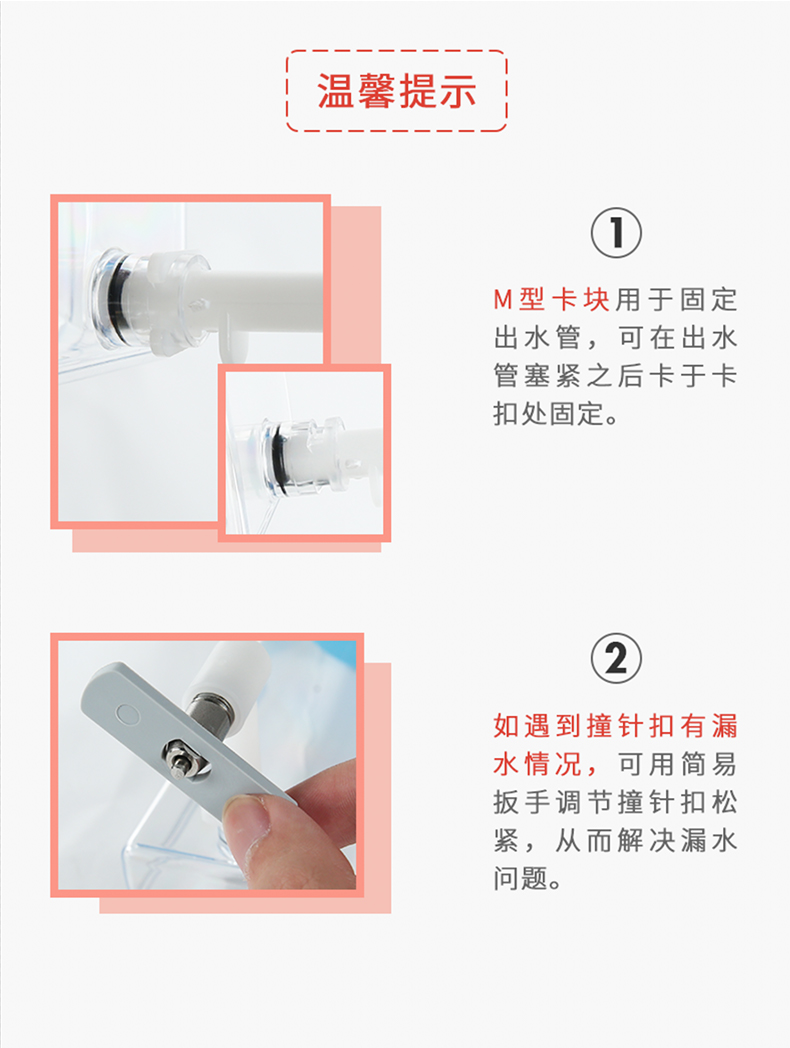 温馨提示

①

M型卡块用于固定出水管，可在出水管塞紧之后卡于卡扣处固定。

②

如遇到撞针扣有漏水情况，可用简易扳手调节撞针扣松紧，从而解决漏水问题。