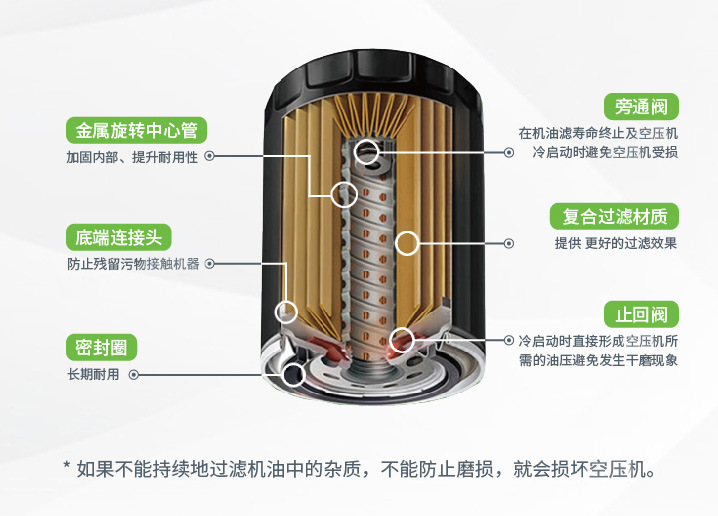 金属旋转中心管
加固内部、提升耐用性

底端连接头
防止残留污物接触机器

密封圈
长期耐用

旁通阀
在机油滤寿命终止及空压机冷启动时避免空压机受损

复合过滤材质
提供 更好的过滤效果

止回阀
冷启动时直接形成空压机所需的油压避免发生干磨现象

* 如果不能持续地过滤机油中的杂质，不能防止磨损，就会损坏空压机。