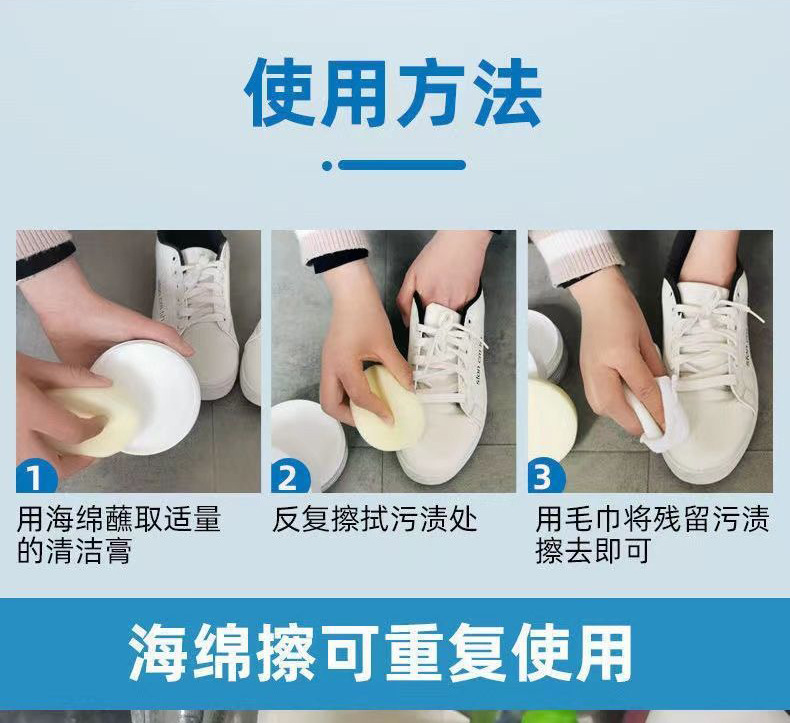 使用方法

1
用海绵蘸取适量的清洁膏

2
反复擦拭污渍处

3
用毛巾将残留污渍擦去即可

海绵擦可重复使用