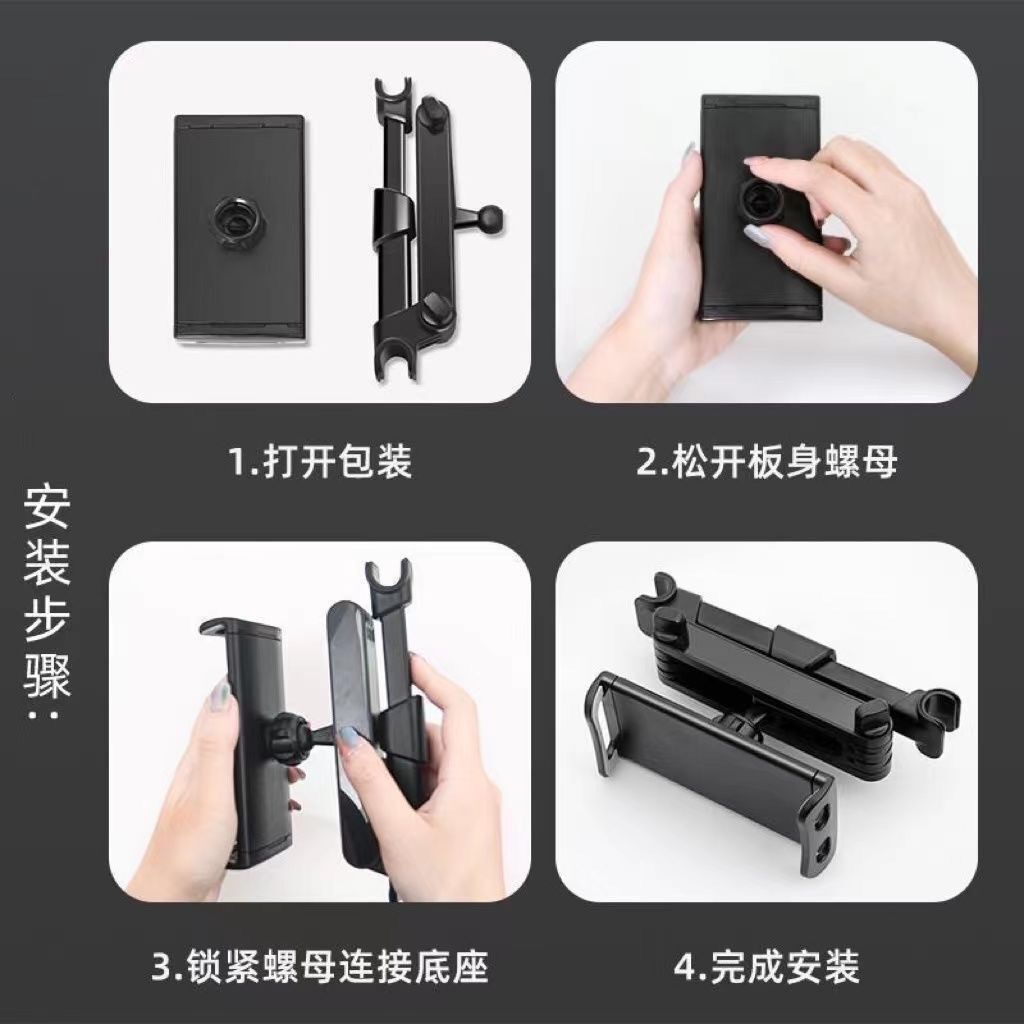 安装步骤:

1.打开包装

2.松开板身螺母

3.锁紧螺母连接底座

4.完成安装