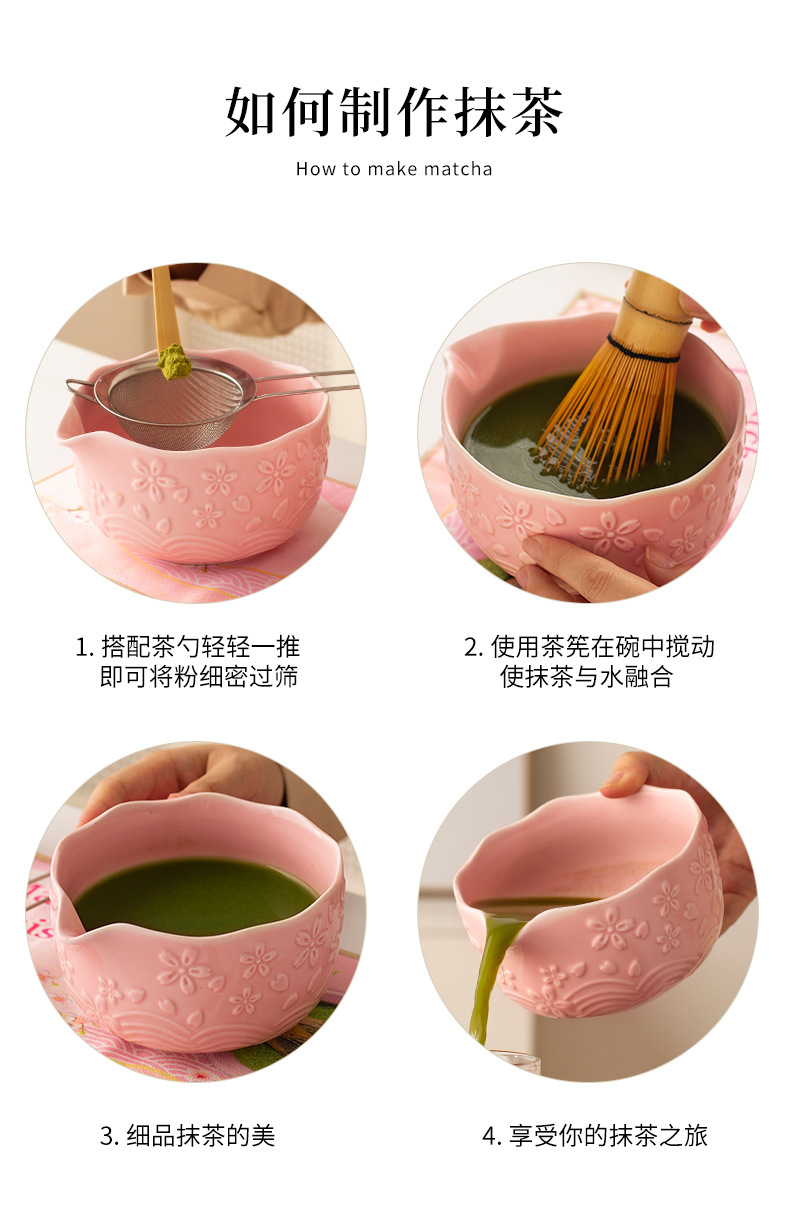 如何制作抹茶

How to make matcha

1. 搭配茶勺轻轻一推
即可将粉细密过筛

2. 使用茶筅在碗中搅动
使抹茶与水融合

3. 细品抹茶的美

4. 享受你的抹茶之旅