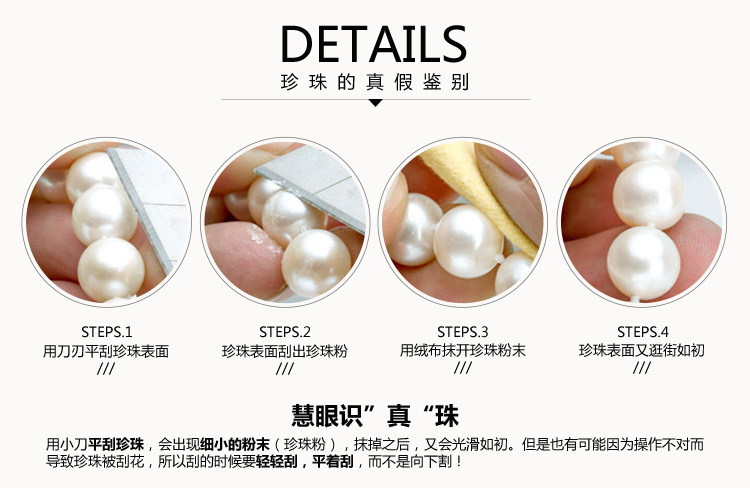 DETAILS
珍珠的真假鉴别

STEPS.1
用刀刃平刮珍珠表面
///

STEPS.2
珍珠表面刮出珍珠粉
///

STEPS.3
用绒布抹开珍珠粉末
///

STEPS.4
珍珠表面又逛街如初
///

慧眼识”真“珠

用小刀平刮珍珠，会出现细小的粉末（珍珠粉），抹掉之后，又会光滑如初。但是也有可能因为操作不对而导致珍珠被刮花，所以刮的时候要轻轻刮，平着刮，而不是向下割！