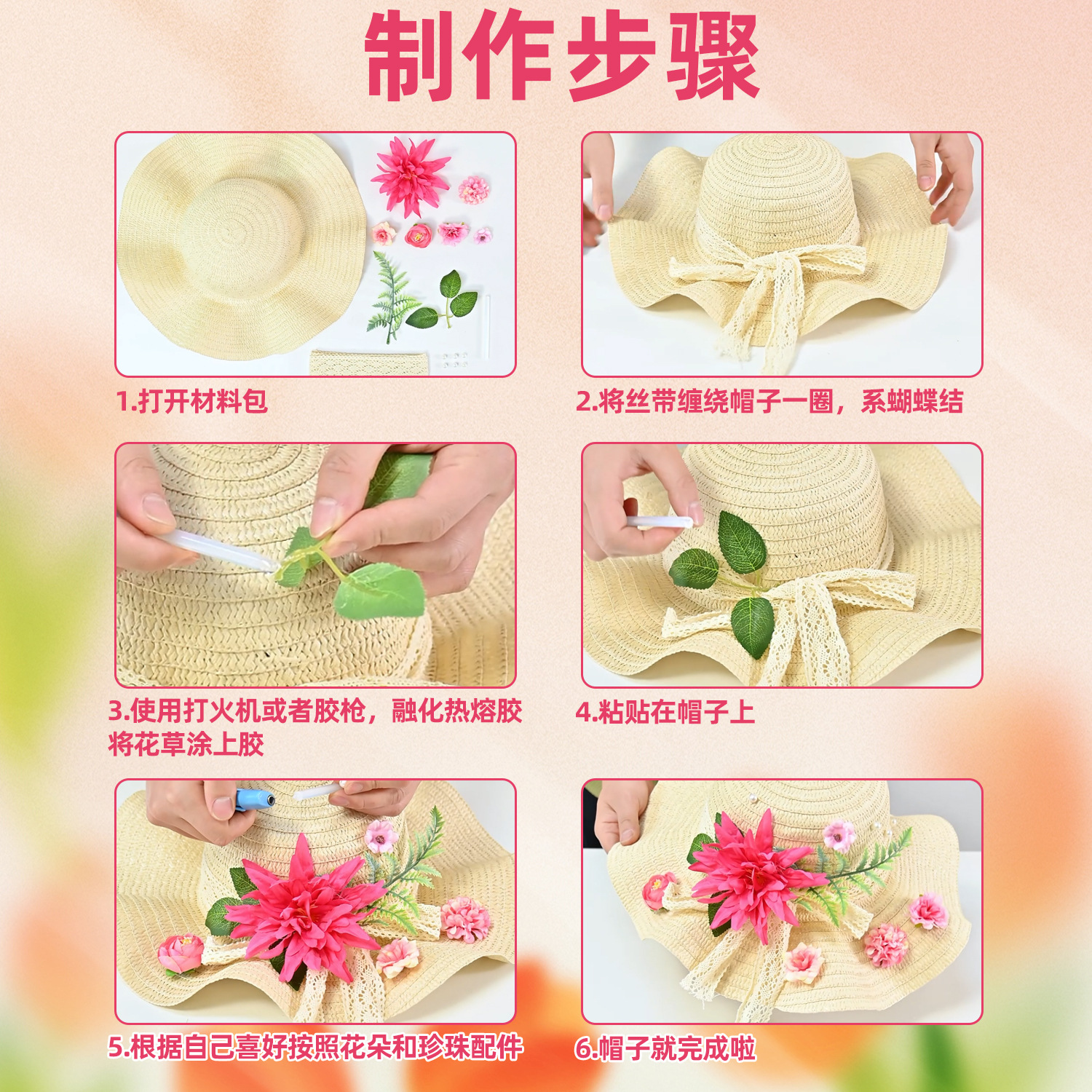 制作步骤

1.打开材料包

2.将丝带缠绕帽子一圈，系蝴蝶结

3.使用打火机或者胶枪，融化热熔胶将花草涂上胶

4.粘贴在帽子上

5.根据自己喜好按照花朵和珍珠配件

6.帽子就完成啦