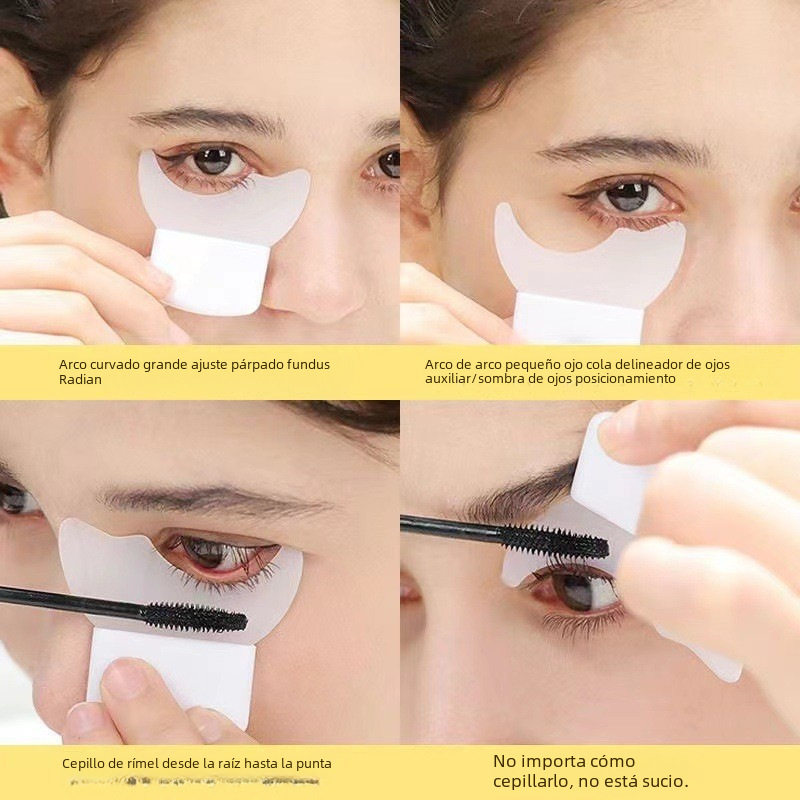 Arco curvado grande ajuste párpado fundus Radian

Arco de arco pequeño ojo cola delineador de ojos auxiliar/sombra de ojos posicionamiento

Cepillo de rímel desde la raíz hasta la punta

No importa cómo cepillarlo, no está sucio.