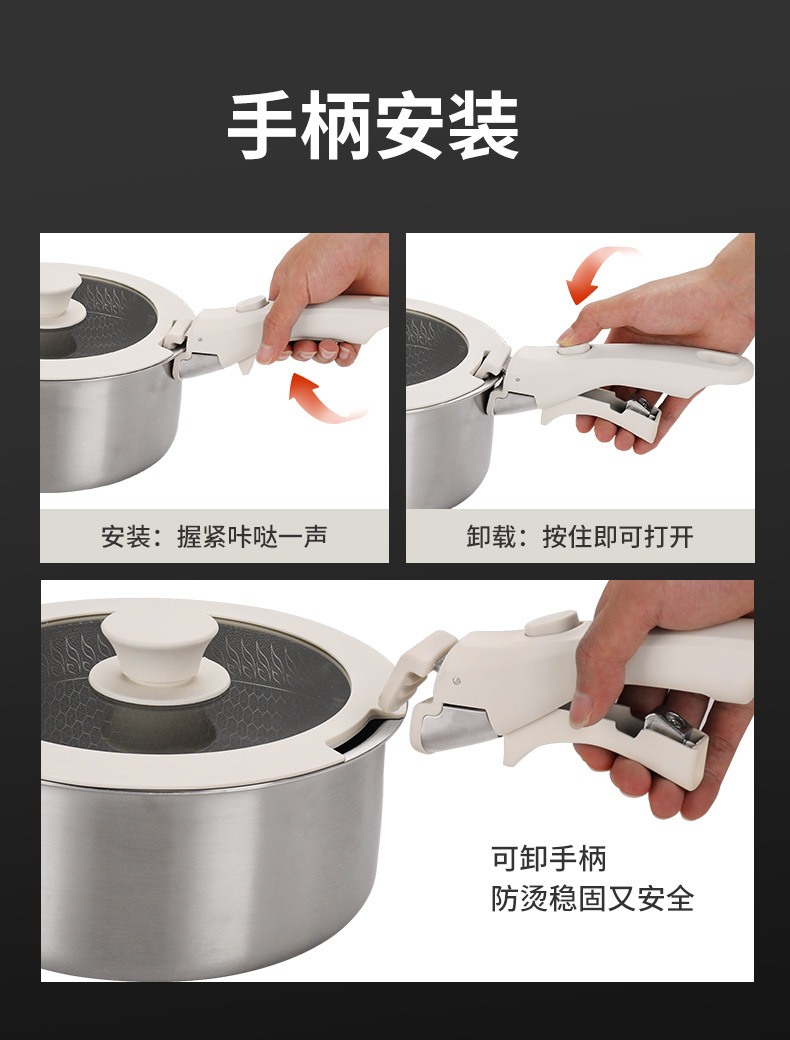 手柄安装

安装：握紧咔哒一声

卸载：按住即可打开

可卸手柄
防烫稳固又安全