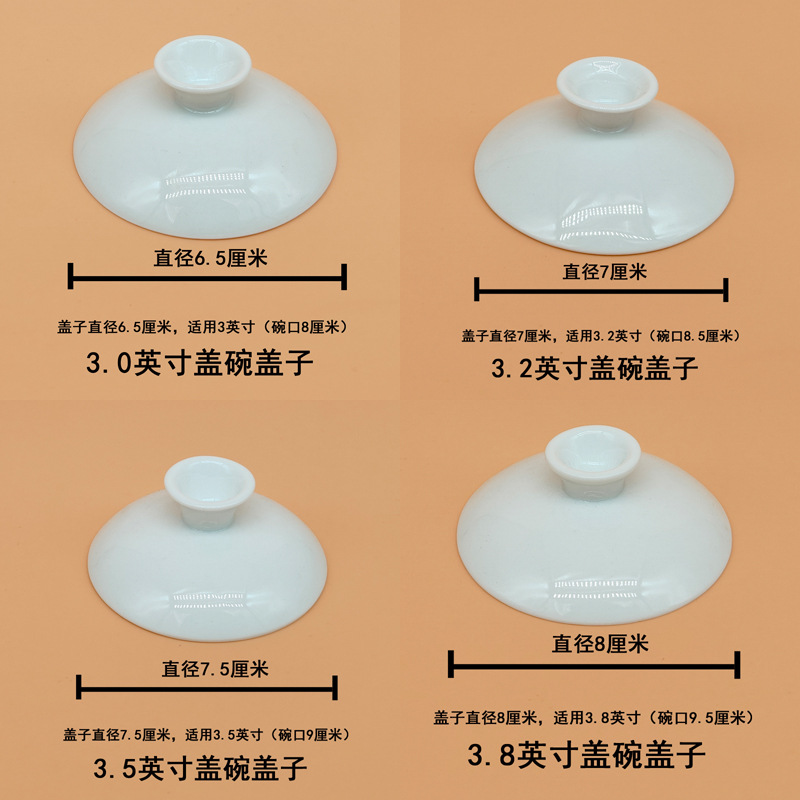 直径6.5厘米

盖子直径6.5厘米，适用3英寸（碗口8厘米）

3.0英寸盖碗盖子

直径7厘米

盖子直径7厘米，适用3.2英寸（碗口8.5厘米）

3.2英寸盖碗盖子

直径7.5厘米

盖子直径7.5厘米，适用3.5英寸（碗口9厘米）

3.5英寸盖碗盖子

直径8厘米

盖子直径8厘米，适用3.8英寸（碗口9.5厘米）

3.8英寸盖碗盖子