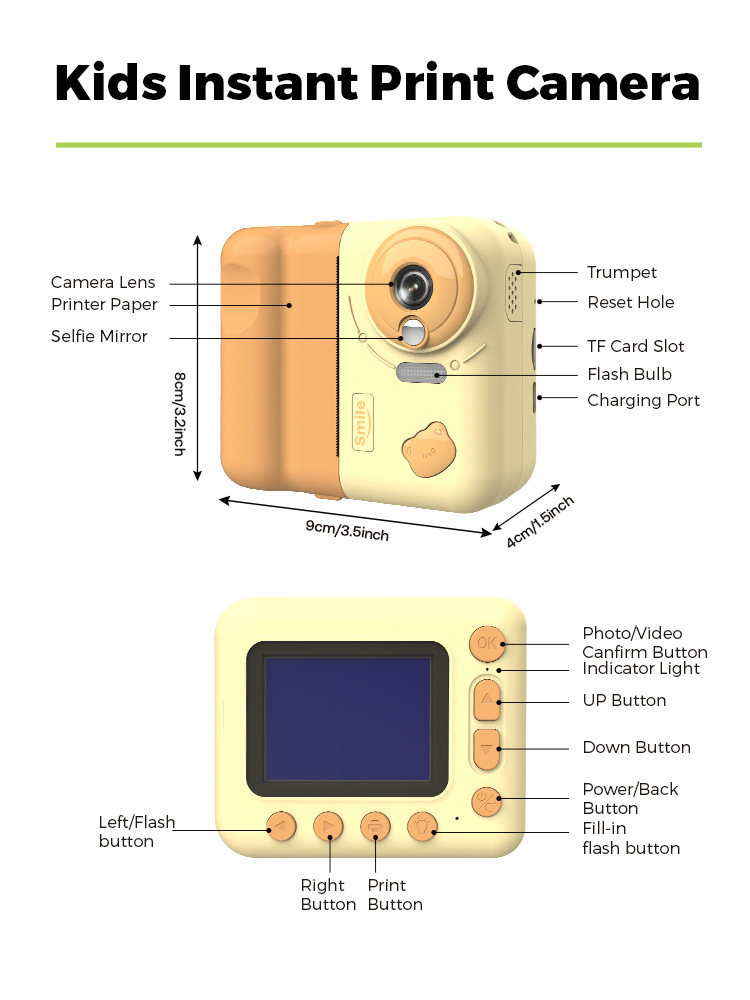 Kids Instant Print Camera

Camera Lens
Printer Paper
Selfie Mirror

Trumpet
Reset Hole
TF Card Slot
Flash Bulb
Charging Port

Smile

8cm/3.2inch
9cm/3.5inch
4cm/1.5inch

OK

Photo/Video Canfirm Button
Indicator Light
UP Button
Down Button
Power/Back Button
Fill-in flash button

Left/Flash button
Right Button
Print Button