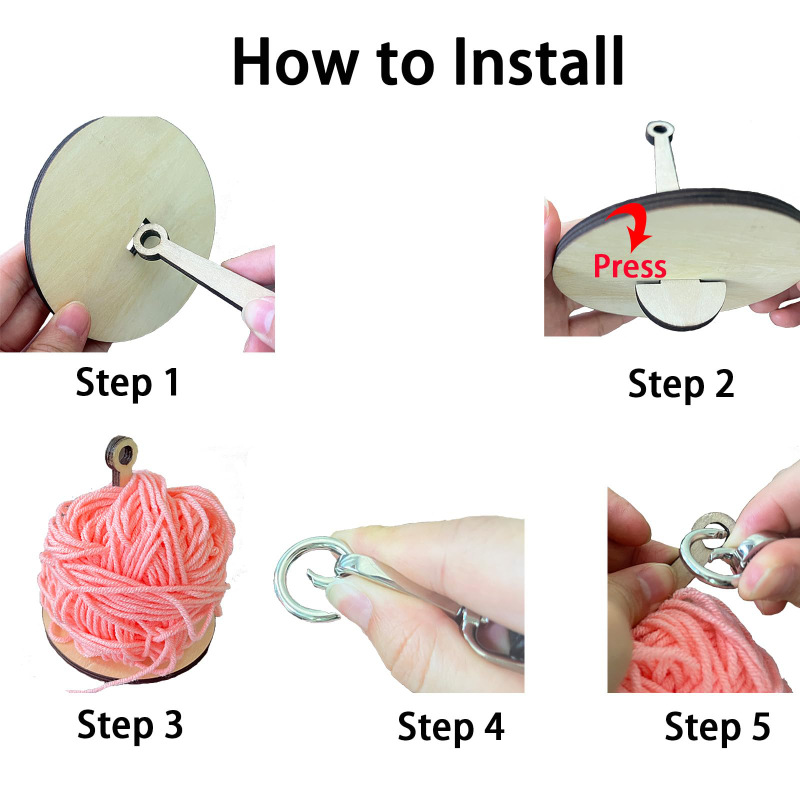 How to Install

Step 1

Press

Step 2

Step 3

Step 4

Step 5