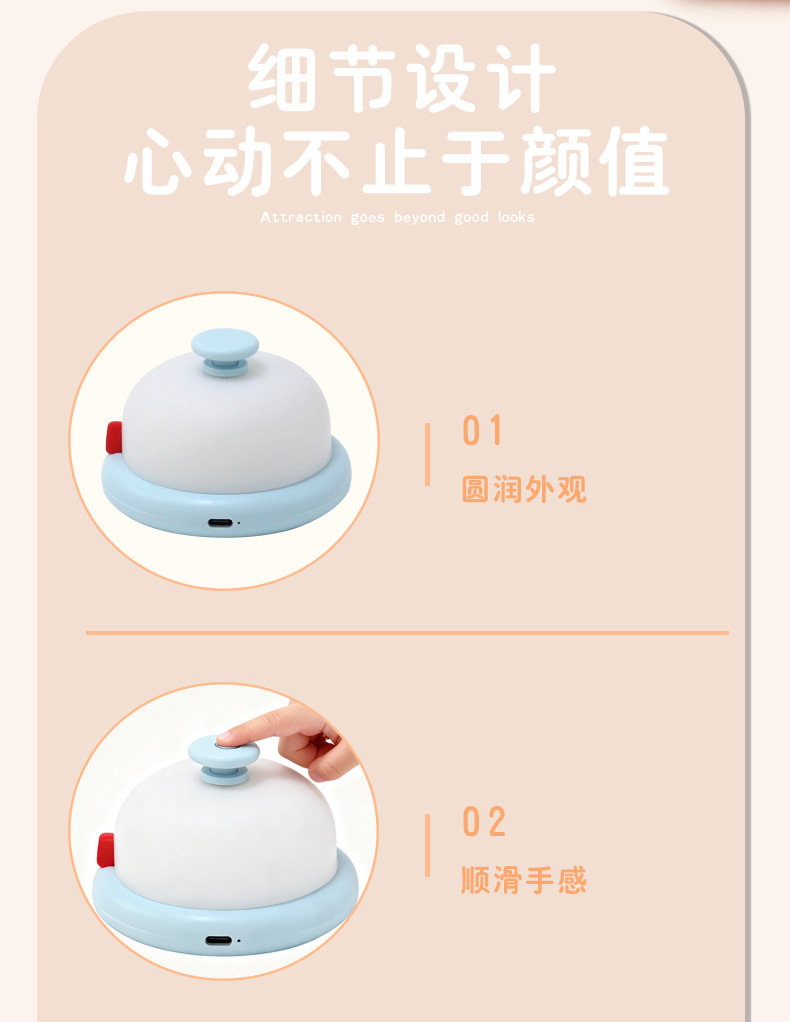 细节设计
心动不止于颜值

Attraction goes beyond good looks

01
圆润外观

02
顺滑手感