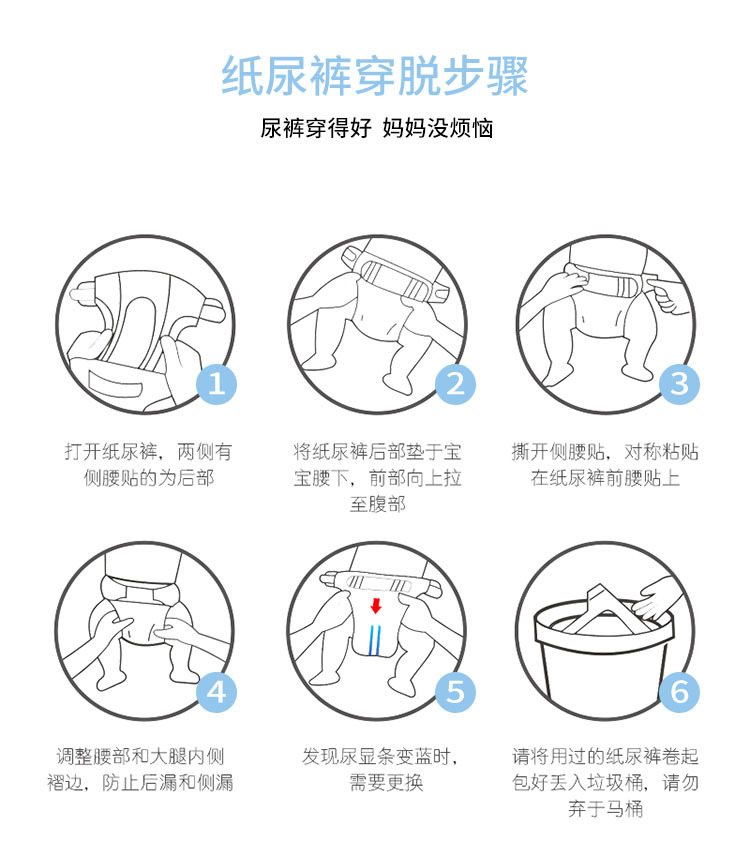 纸尿裤穿脱步骤

尿裤穿得好 妈妈没烦恼

1

打开纸尿裤，两侧有侧腰贴的为后部

2

将纸尿裤后部垫于宝宝腰下，前部向上拉至腹部

3

撕开侧腰贴，对称粘贴在纸尿裤前腰贴上

4

调整腰部和大腿内侧褶边，防止后漏和侧漏

5

发现尿显条变蓝时，需要更换

6

请将用过的纸尿裤卷起包好丢入垃圾桶，请勿弃于马桶