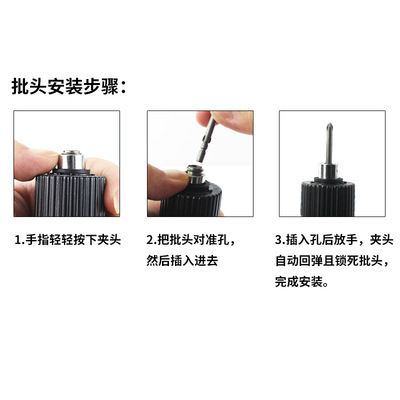 批头安装步骤：

1.手指轻轻按下夹头

2.把批头对准孔，然后插入进去

3.插入孔后放手，夹头自动回弹且锁死批头，完成安装。