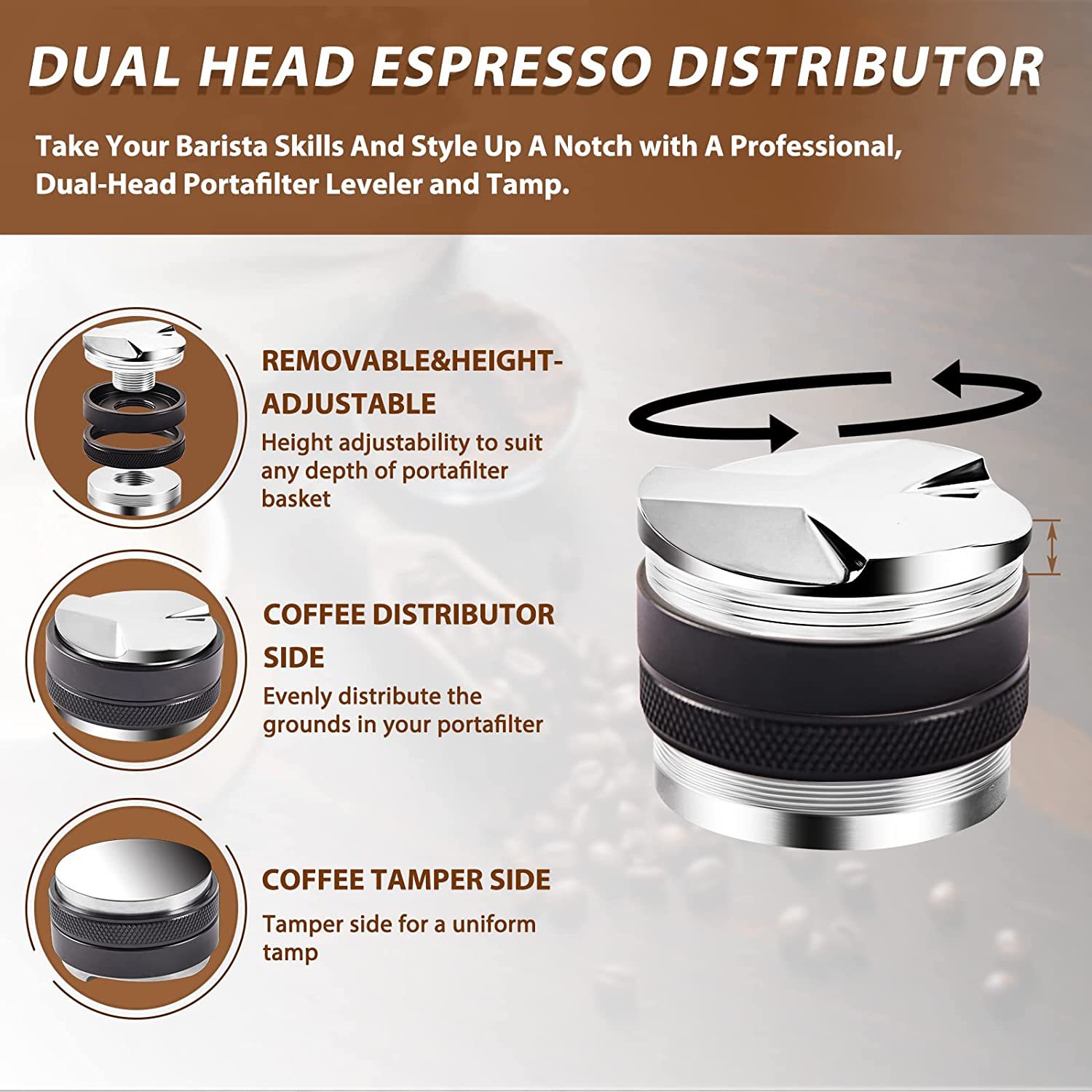 DUAL HEAD ESPRESSO DISTRIBUTOR

Take Your Barista Skills And Style Up A Notch with A Professional, Dual-Head Portafilter Leveler and Tamp.

REMOVABLE&HEIGHT-ADJUSTABLE
Height adjustability to suit any depth of portafilter basket

COFFEE DISTRIBUTOR SIDE
Evenly distribute the grounds in your portafilter

COFFEE TAMPER SIDE
Tamper side for a uniform tamp