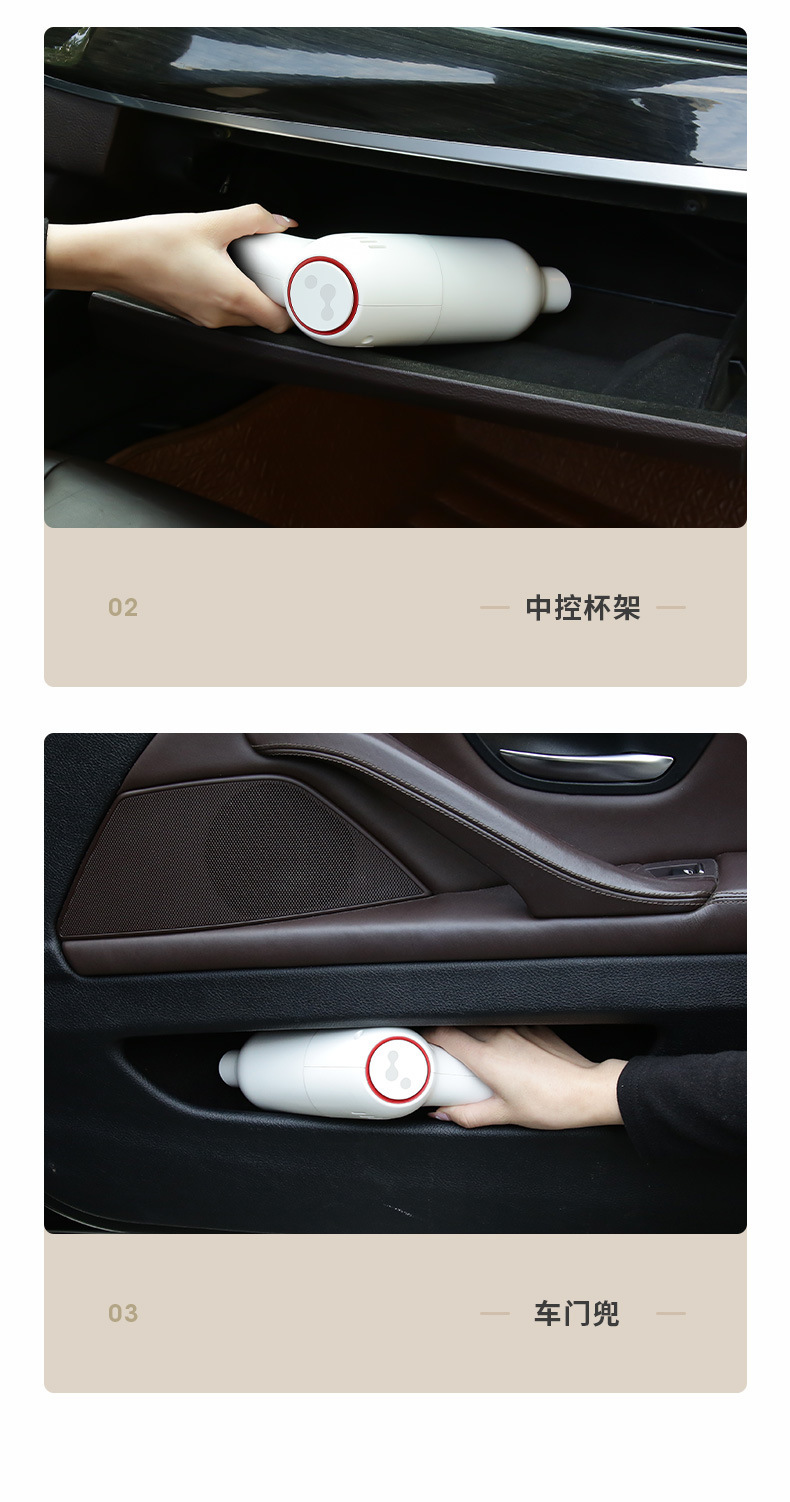 02

中控杯架

03

车门兜