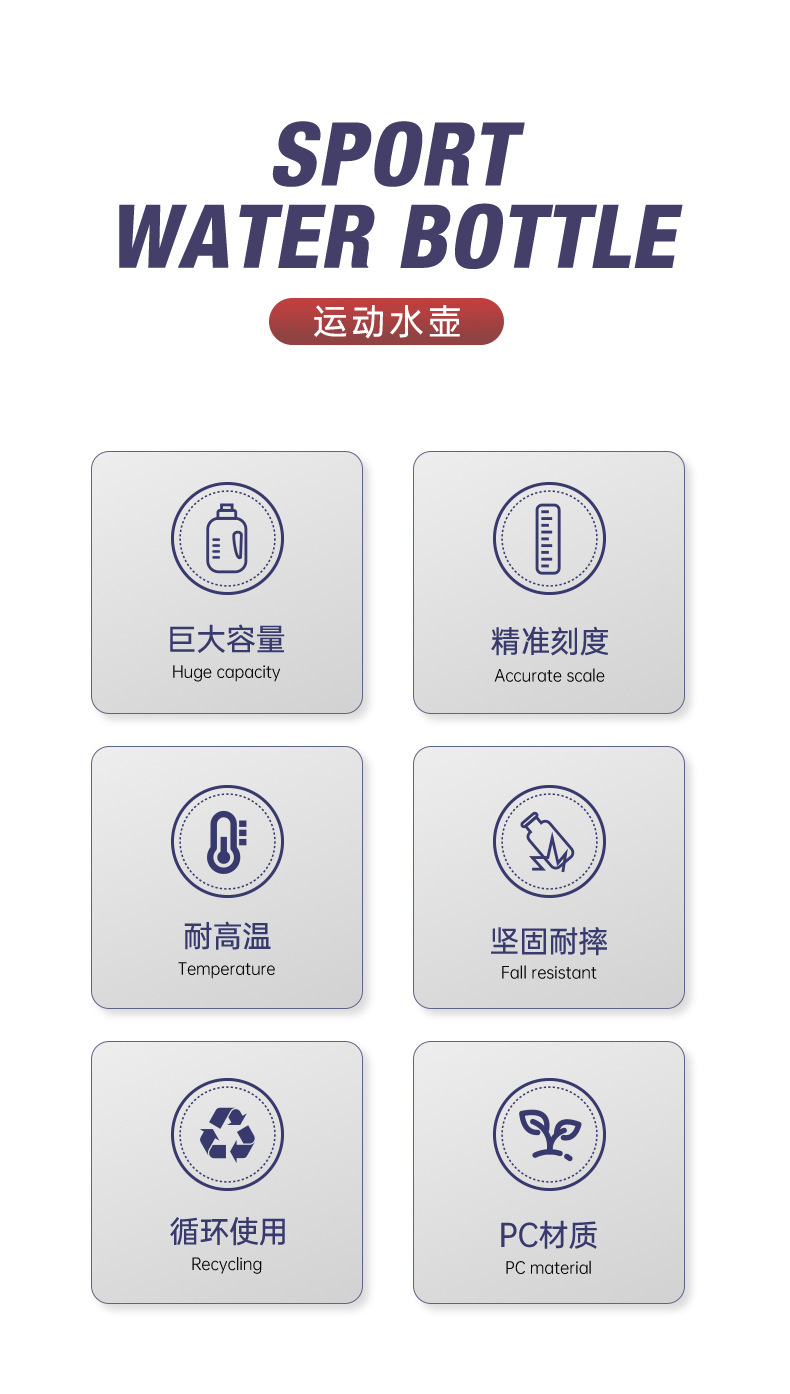 SPORT
WATER BOTTLE

运动水壶

巨大容量
Huge capacity

精准刻度
Accurate scale

耐高温
Temperature

坚固耐摔
Fall resistant

循环使用
Recycling

PC材质
PC material