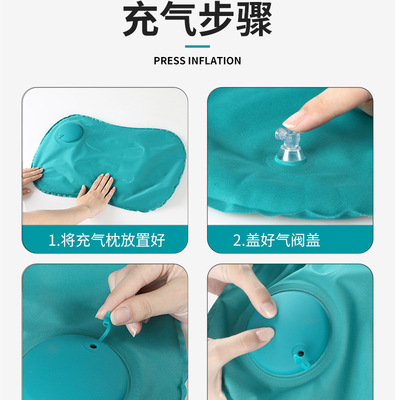 充气步骤

PRESS INFLATION

1.将充气枕放置好

2.盖好气阀盖