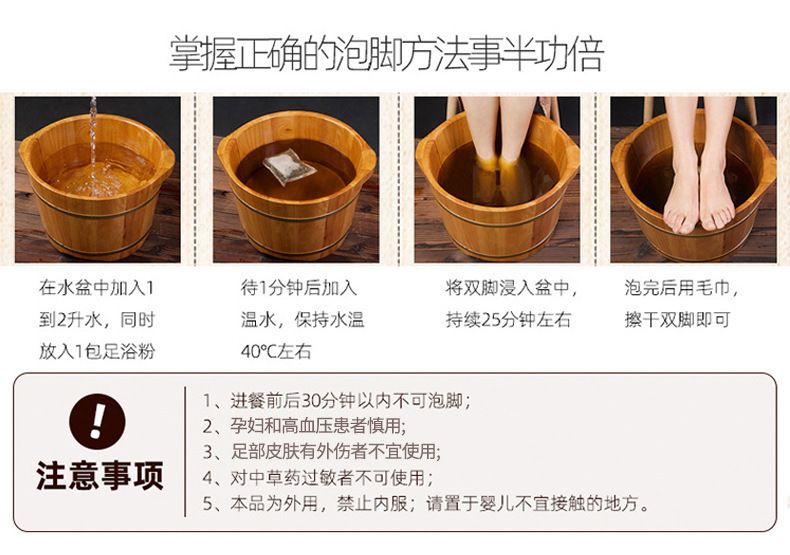 掌握正确的泡脚方法事半功倍

在水盆中加入1到2升水，同时放入1包足浴粉

待1分钟后加入温水，保持水温40℃左右

将双脚浸入盆中，持续25分钟左右

泡完后用毛巾，擦干双脚即可

!
注意事项

1、进餐前后30分钟以内不可泡脚；
2、孕妇和高血压患者慎用;
3、足部皮肤有外伤者不宜使用;
4、对中草药过敏者不可使用；
5、本品为外用，禁止内服；请置于婴儿不宜接触的地方。