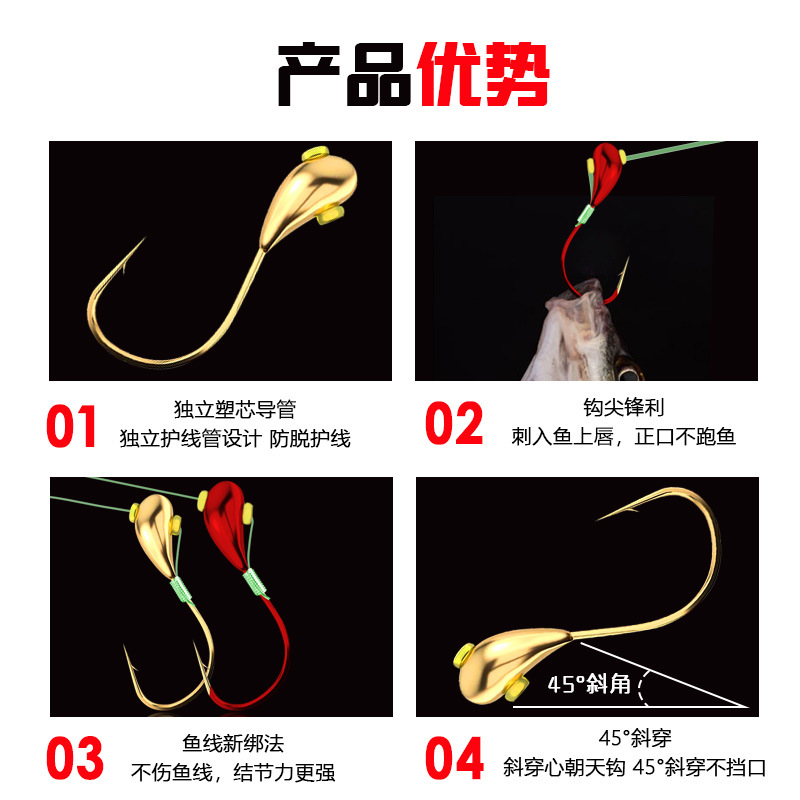 产品优势

01 独立塑芯导管
独立护线管设计 防脱护线

02 钩尖锋利
刺入鱼上唇，正口不跑鱼

03 鱼线新绑法
不伤鱼线，结节力更强

45°斜角

04 45°斜穿
斜穿心朝天钩 45°斜穿不挡口