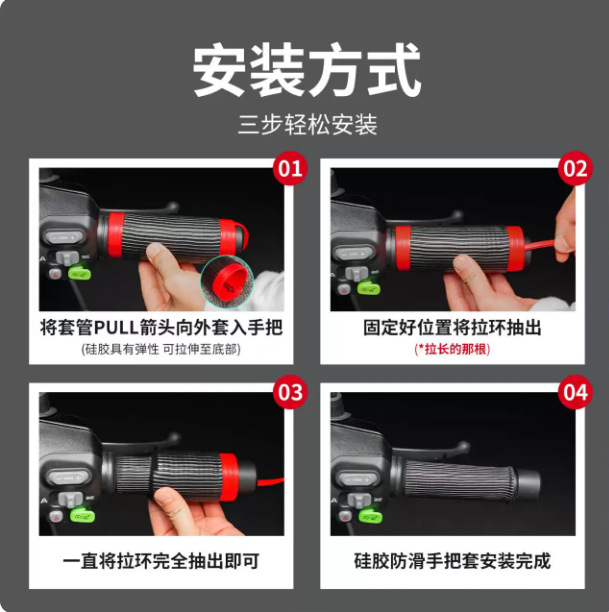 安装方式

三步轻松安装

01

将套管PULL箭头向外套入手把

(硅胶具有弹性 可拉伸至底部)

02

固定好位置将拉环抽出

(*拉长的那根)

03

一直将拉环完全抽出即可

04

硅胶防滑手把套安装完成