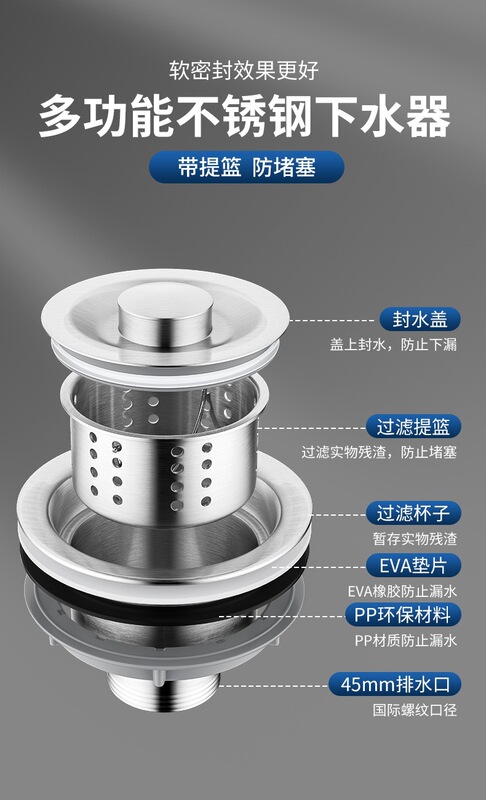 软密封效果更好

多功能不锈钢下水器

带提篮 防堵塞

封水盖
盖上封水，防止下漏

过滤提篮
过滤实物残渣，防止堵塞

过滤杯子
暂存实物残渣

EVA垫片
EVA橡胶防止漏水

PP环保材料
PP材质防止漏水

45mm排水口
国际螺纹口径