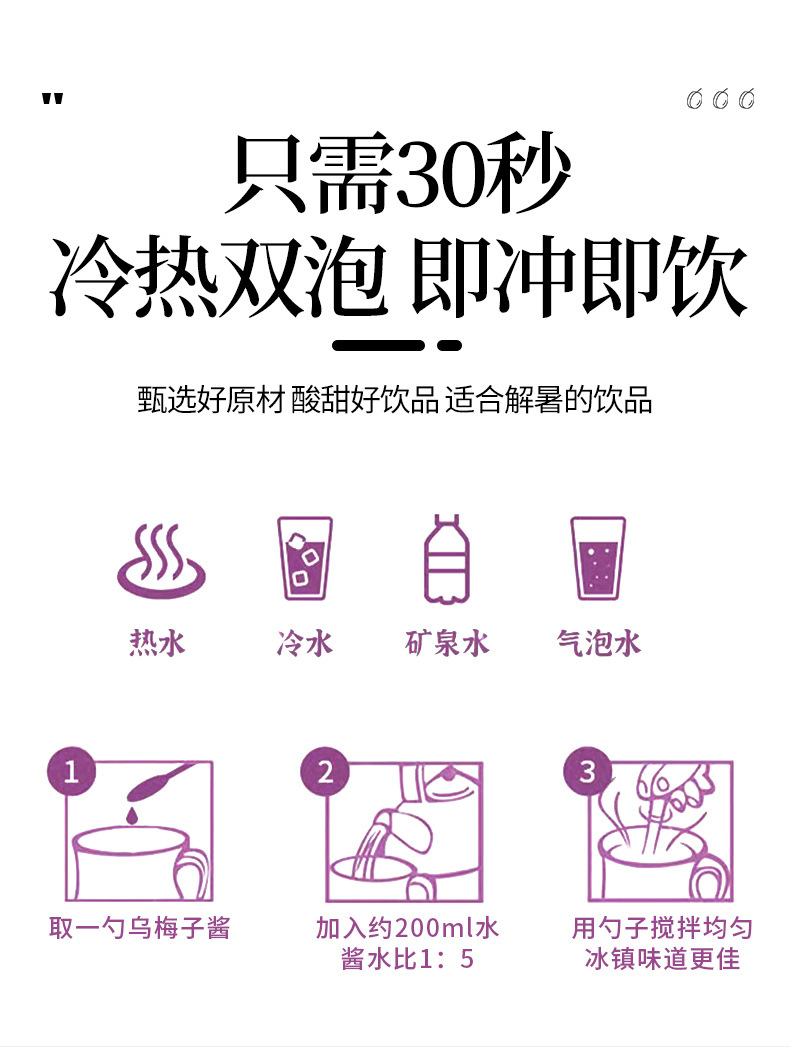 "

只需30秒
冷热双泡 即冲即饮

甄选好原材 酸甜好饮品 适合解暑的饮品

热水 冷水 矿泉水 气泡水

1
取一勺乌梅子酱

2
加入约200ml水
酱水比1：5

3
用勺子搅拌均匀
冰镇味道更佳