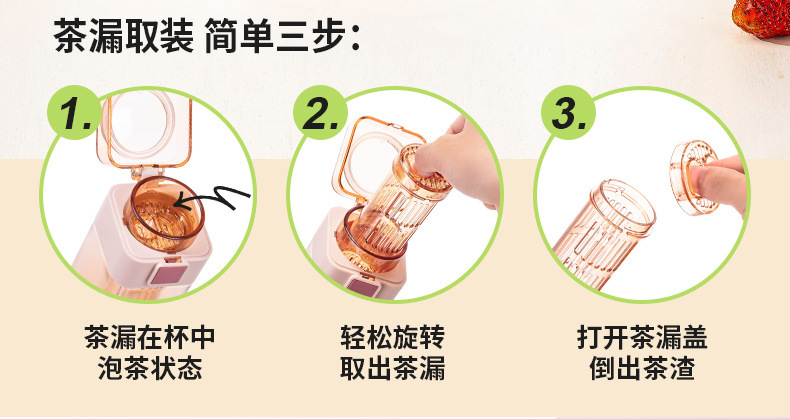 茶漏取装 简单三步：

1.

茶漏在杯中
泡茶状态

2.

轻松旋转
取出茶漏

3.

打开茶漏盖
倒出茶渣