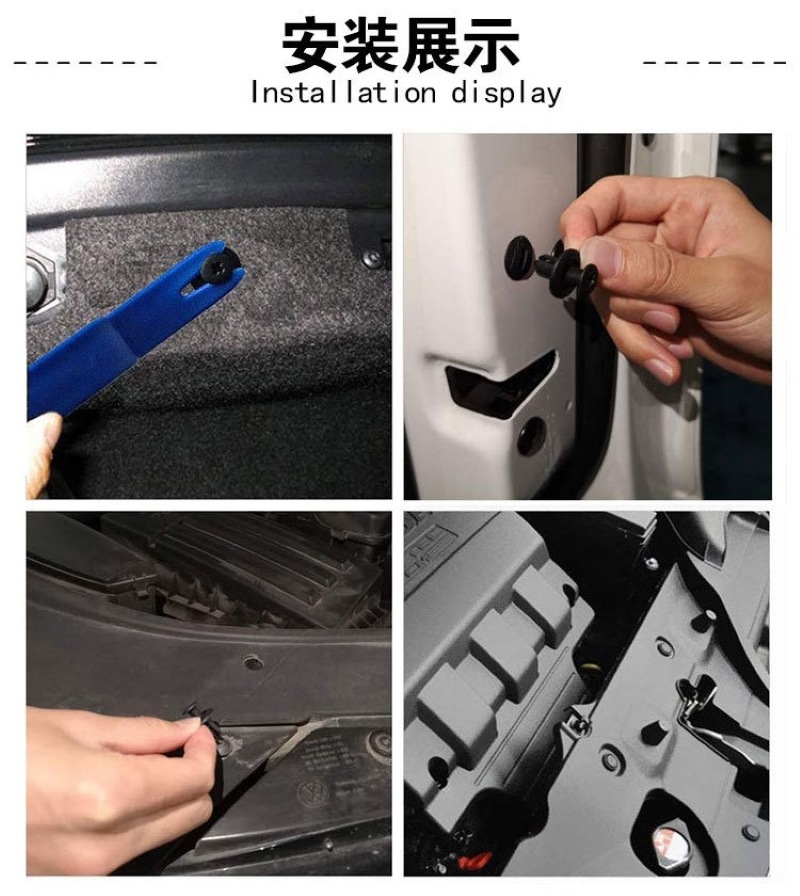 安装展示
Installation display