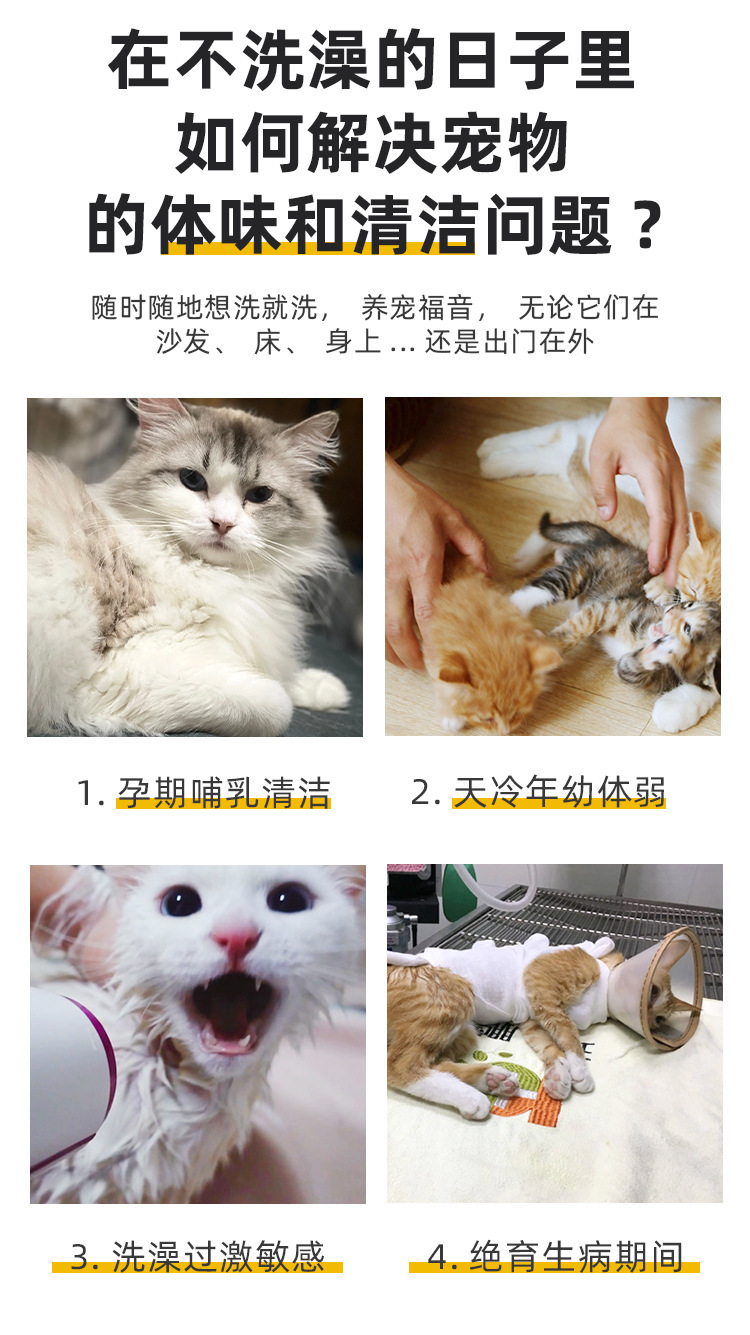 在不洗澡的日子里
如何解决宠物
的体味和清洁问题？

随时随地想洗就洗， 养宠福音， 无论它们在沙发、 床、 身上 ... 还是出门在外

1. 孕期哺乳清洁

2. 天冷年幼体弱

3. 洗澡过激敏感

4. 绝育生病期间