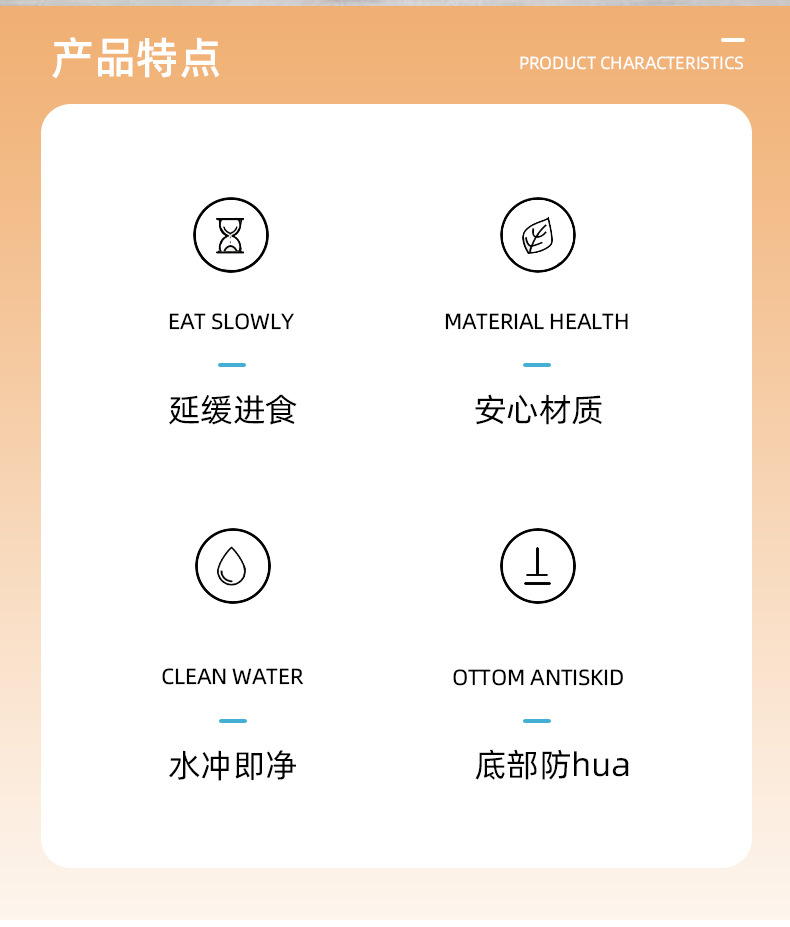 产品特点

PRODUCT CHARACTERISTICS

EAT SLOWLY

延缓进食

MATERIAL HEALTH

安心材质

CLEAN WATER

水冲即净

OTTOM ANTISKID

底部防hua