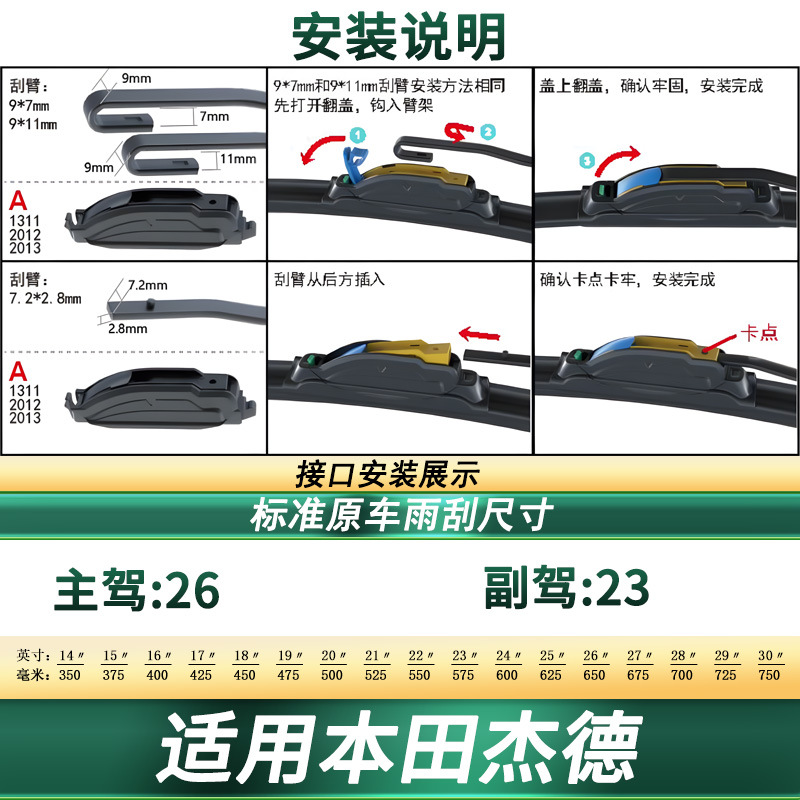 安装说明

刮臂：
9*7㎜
9*11㎜
9mm
7mm
9mm
11mm
A
1311
2012
2013

9*7㎜和9*11㎜刮臂安装方法相同
先打开翻盖，钩入臂架
1
2

盖上翻盖，确认牢固，安装完成
3

刮臂：
7.2*2.8㎜
7.2mm
2.8mm
A
1311
2012
2013

刮臂从后方插入

确认卡点卡牢，安装完成
卡点

接口安装展示

标准原车雨刮尺寸

主驾:26
副驾:23

| 英寸: | 14″ | 15″ | 16″ | 17″ | 18″ | 19″ | 20″ | 21″ | 22″ | 23″ | 24″ | 25″ | 26″ | 27″ | 28″ | 29″ | 30″ |
|---|---|---|---|---|---|---|---|---|---|---|---|---|---|---|---|---|---|
| 毫米: | 350 | 375 | 400 | 425 | 450 | 475 | 500 | 525 | 550 | 575 | 600 | 625 | 650 | 675 | 700 | 725 | 750 |

适用本田杰德