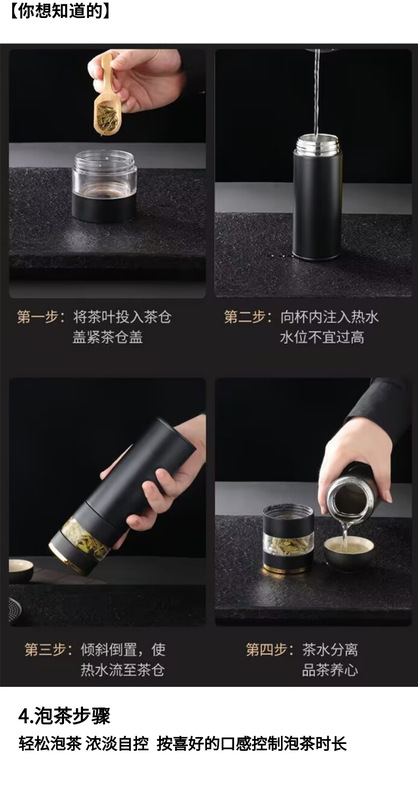 【你想知道的】

第一步：将茶叶投入茶仓
盖紧茶仓盖

第二步：向杯内注入热水
水位不宜过高

第三步：倾斜倒置，使
热水流至茶仓

第四步：茶水分离
品茶养心

4.泡茶步骤

轻松泡茶 浓淡自控 按喜好的口感控制泡茶时长