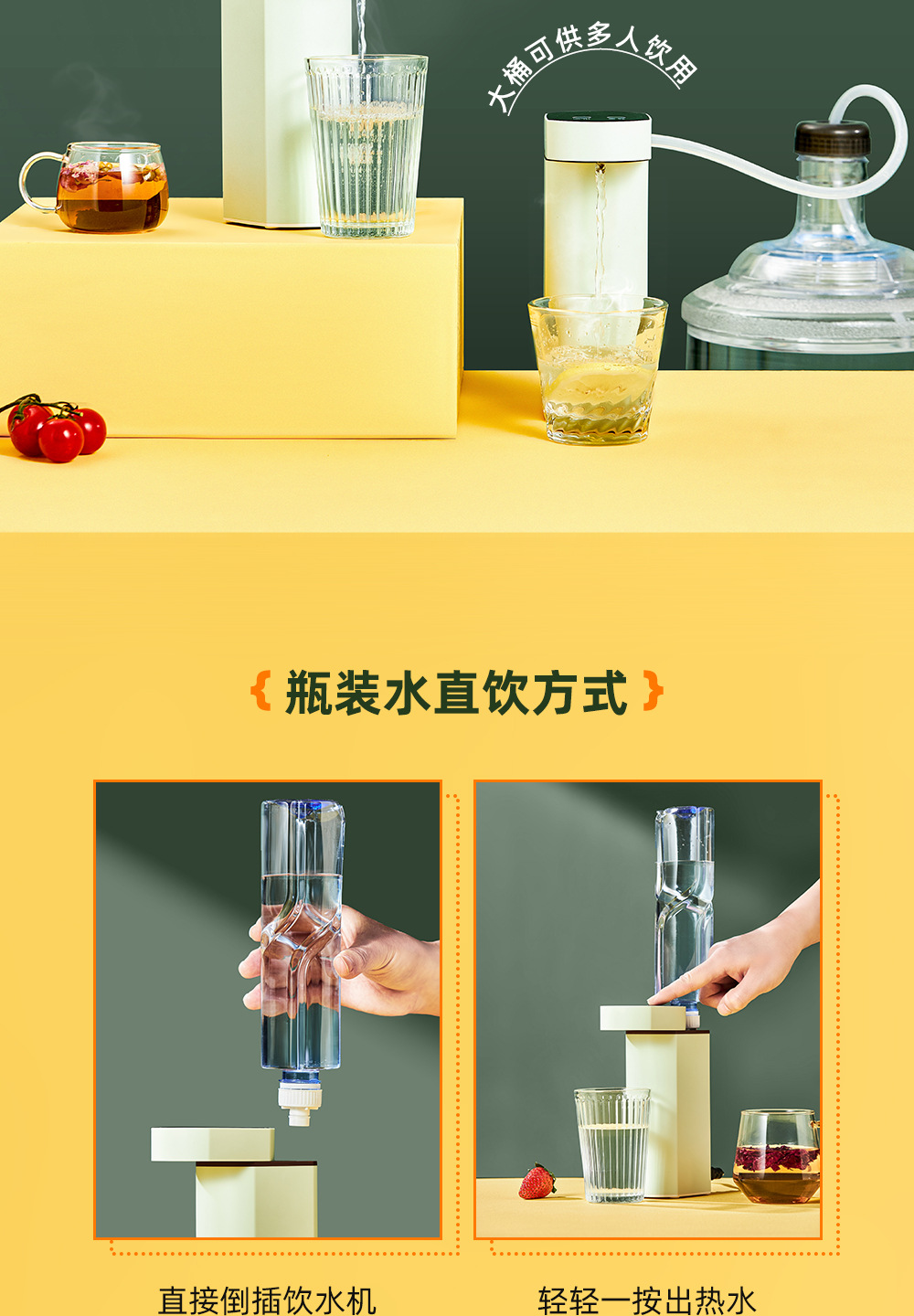 大桶可供多人饮用

{ 瓶装水直饮方式 }

直接倒插饮水机

轻轻一按出热水