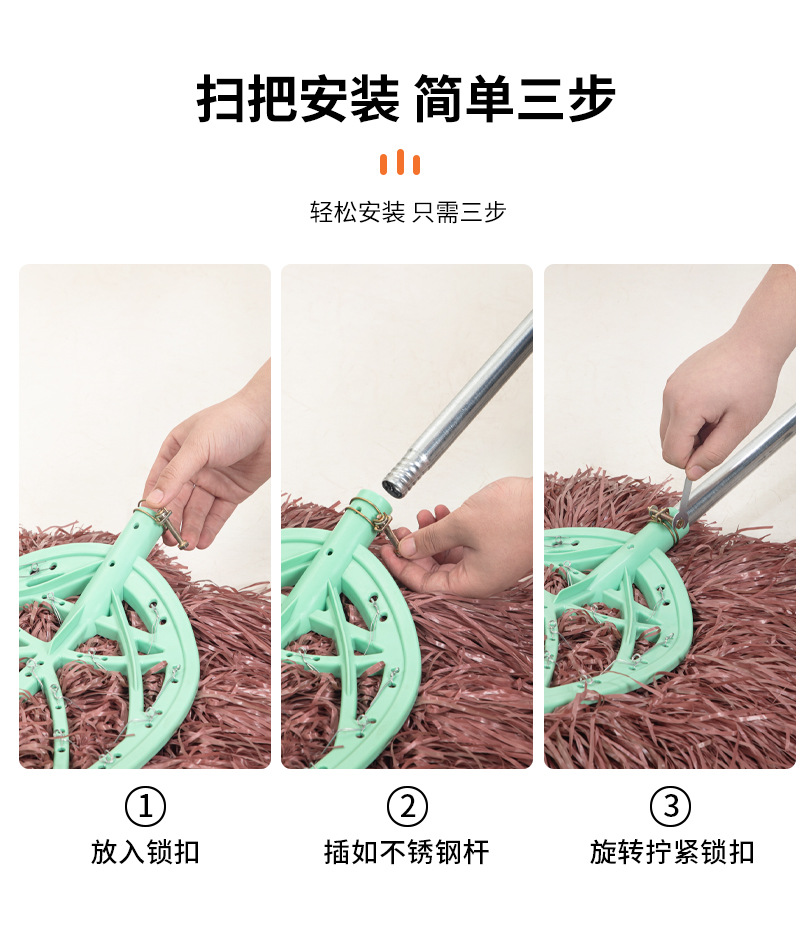 扫把安装 简单三步

轻松安装 只需三步

①
放入锁扣

②
插如不锈钢杆

③
旋转拧紧锁扣