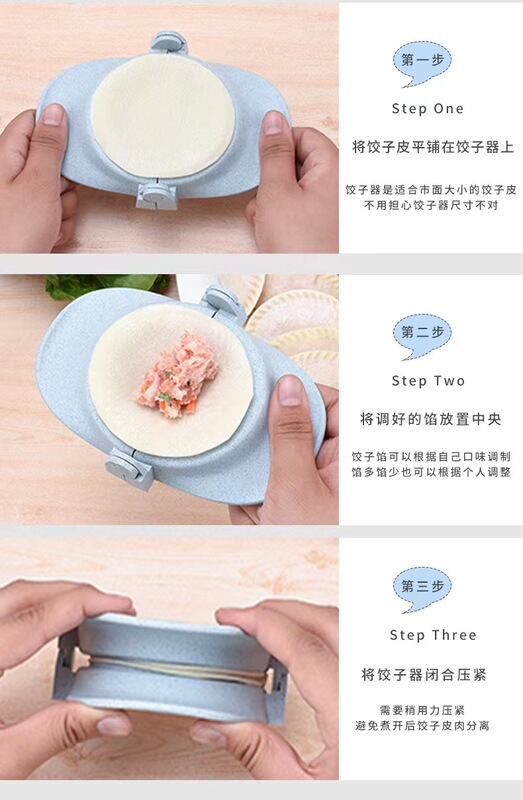 第一步

Step One

将饺子皮平铺在饺子器上

饺子器是适合市面大小的饺子皮
不用担心饺子器尺寸不对

第二步

Step Two

将调好的馅放置中央

饺子馅可以根据自己口味调制
馅多馅少也可以根据个人调整

第三步

Step Three

将饺子器闭合压紧

需要稍用力压紧
避免煮开后饺子皮肉分离