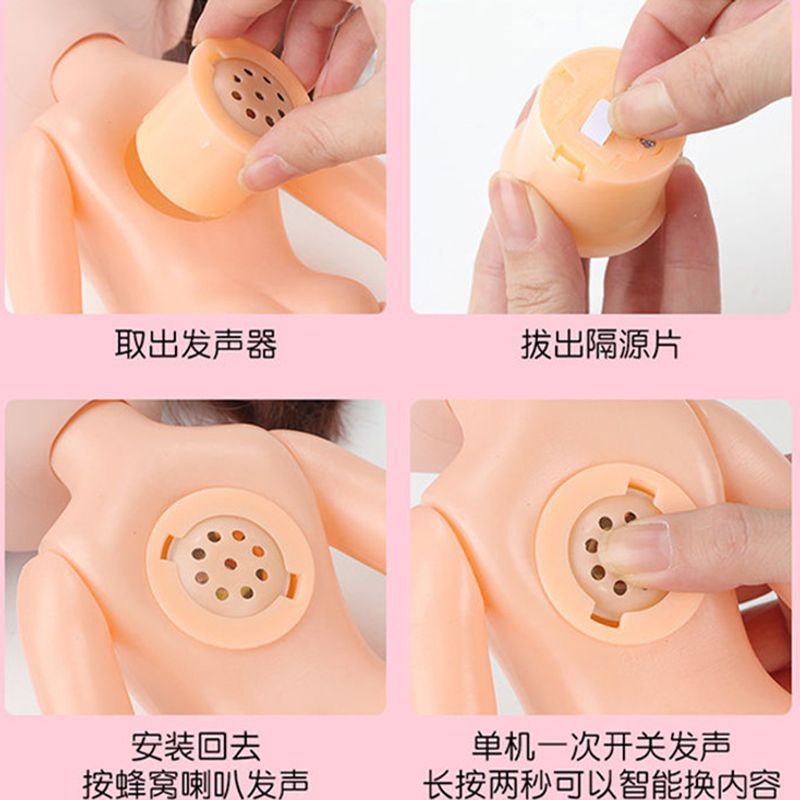 取出发声器

拔出隔源片

安装回去
按蜂窝喇叭发声

单机一次开关发声
长按两秒可以智能换内容