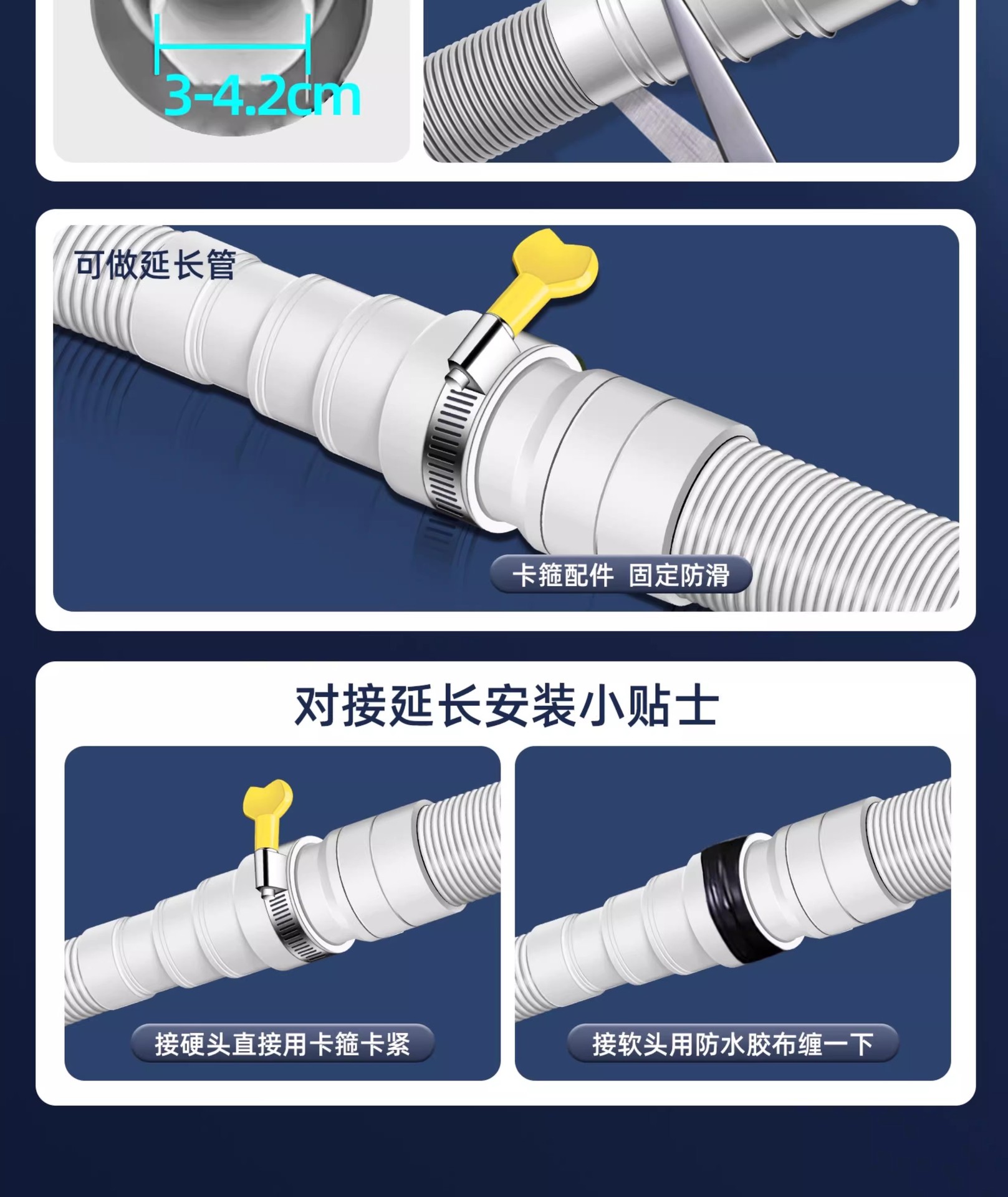 3-4.2cm

可做延长管

卡箍配件 固定防滑

对接延长安装小贴士

接硬头直接用卡箍卡紧

接软头用防水胶布缠一下