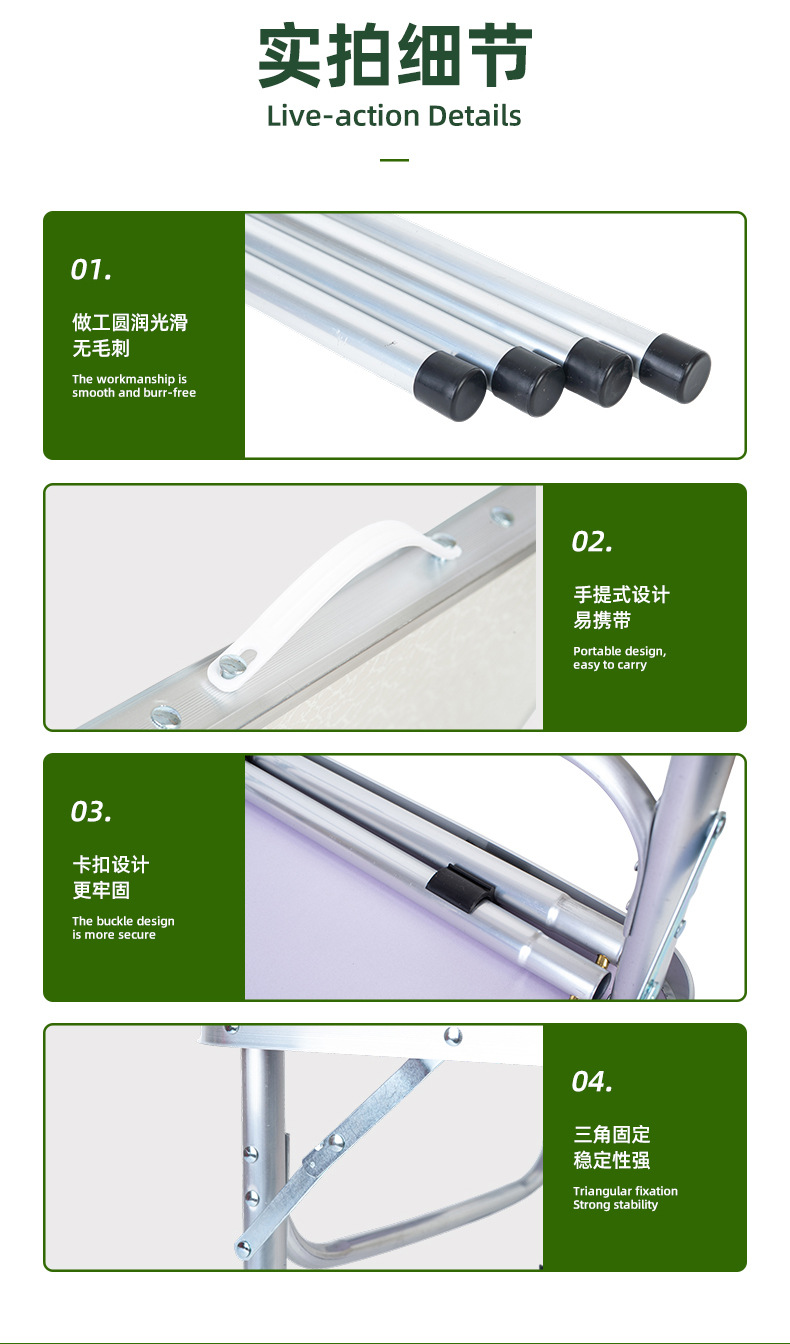 实拍细节
Live-action Details

01.

做工圆润光滑
无毛刺

The workmanship is smooth and burr-free

02.

手提式设计
易携带

Portable design, easy to carry

03.

卡扣设计
更牢固

The buckle design is more secure

04.

三角固定
稳定性强

Triangular fixation
Strong stability