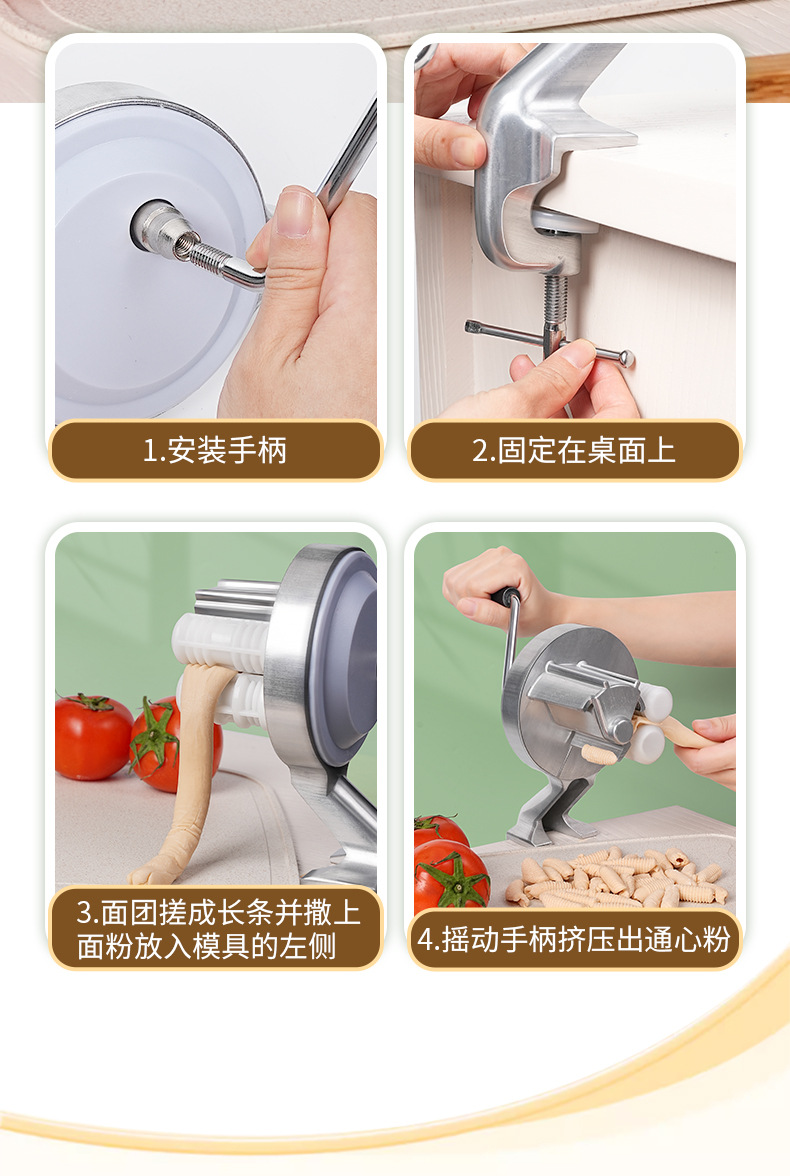 1.安装手柄

2.固定在桌面上

3.面团搓成长条并撒上面粉放入模具的左侧

4.摇动手柄挤压出通心粉