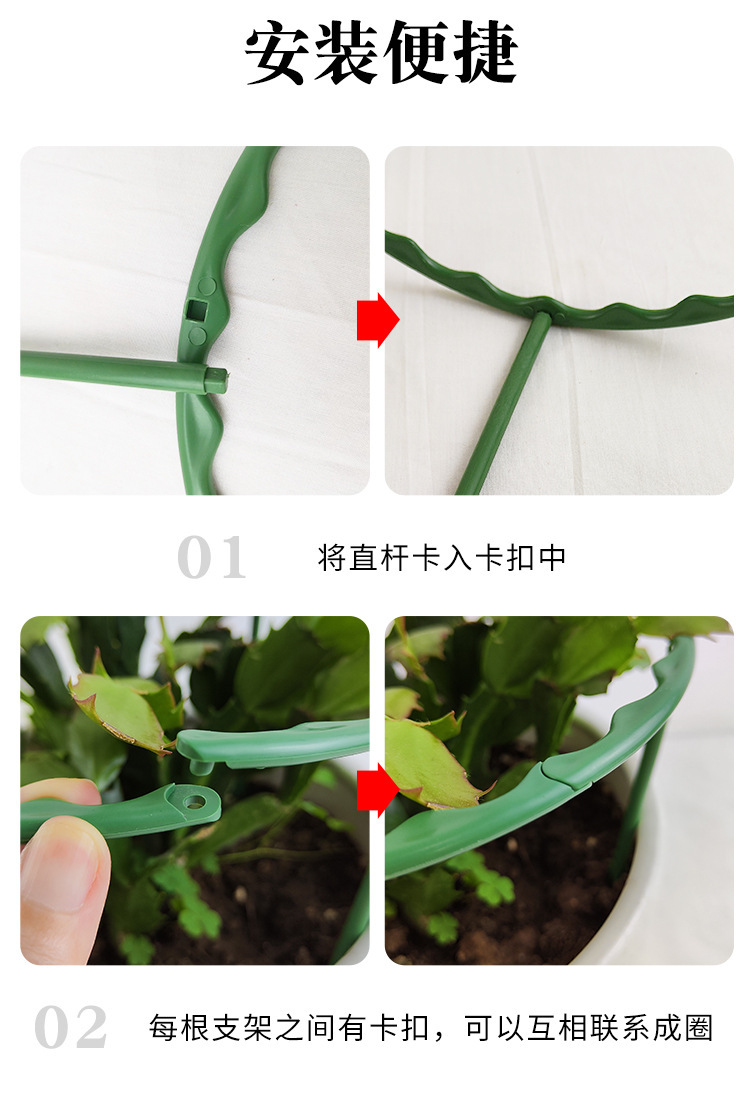 安装便捷

01 将直杆卡入卡扣中

02 每根支架之间有卡扣，可以互相联系成圈