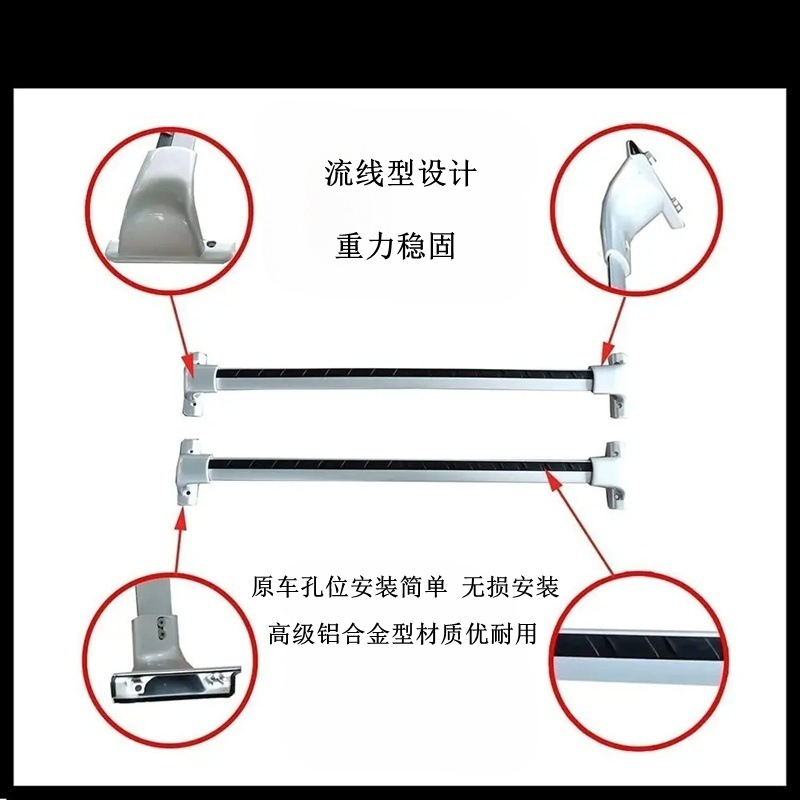 流线型设计

重力稳固

原车孔位安装简单 无损安装

高级铝合金型材质优耐用